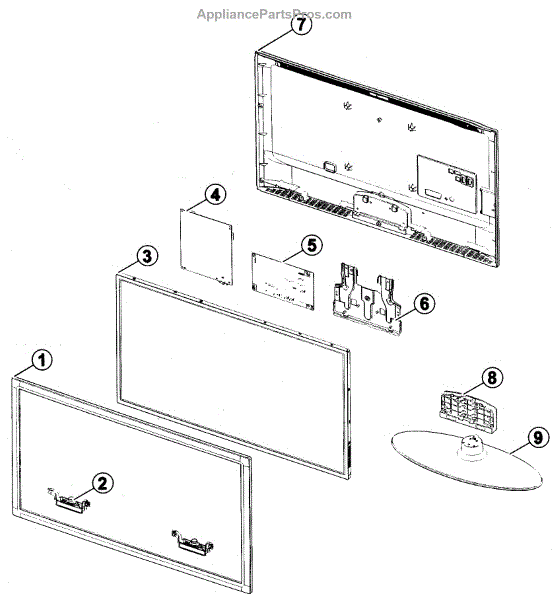 AppliancePartsPros.com

7

4

3

5

6

1

8

9

2