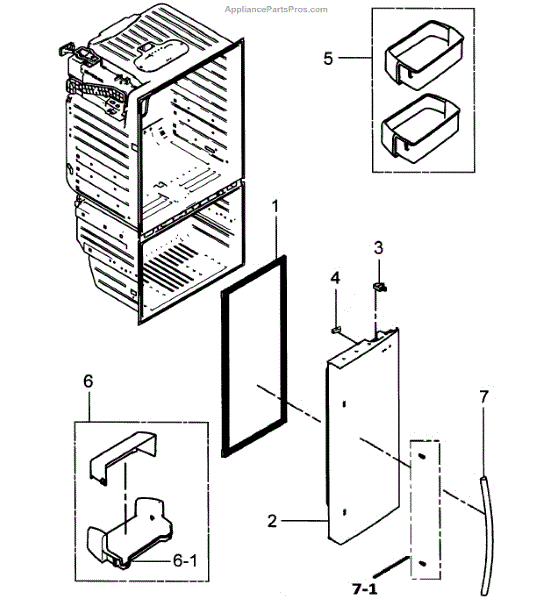 AppliancePartsPros.com

5

1

3

4

6

7

2

6-1

7-1