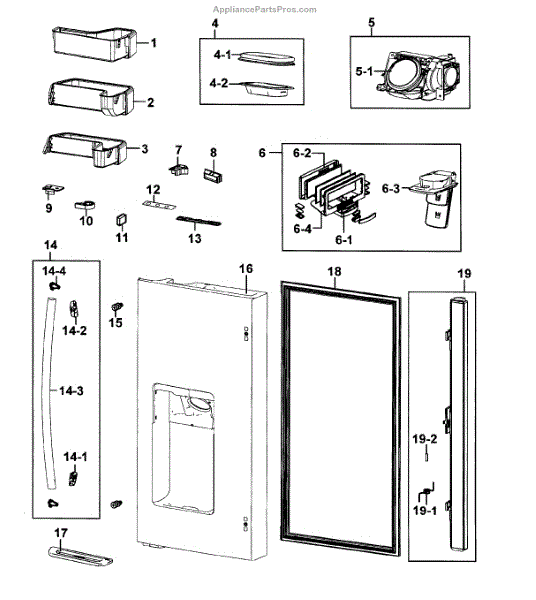 AppliancePartsPros.com

1
2
3
4
4-1
4-2
5
5-1
6
6-2
6-3
6-4
6-1
7
8
9
10
11
12
13
14
14-4
14-2
14-3
14-1
15
16
17
18
19
19-2
19-1