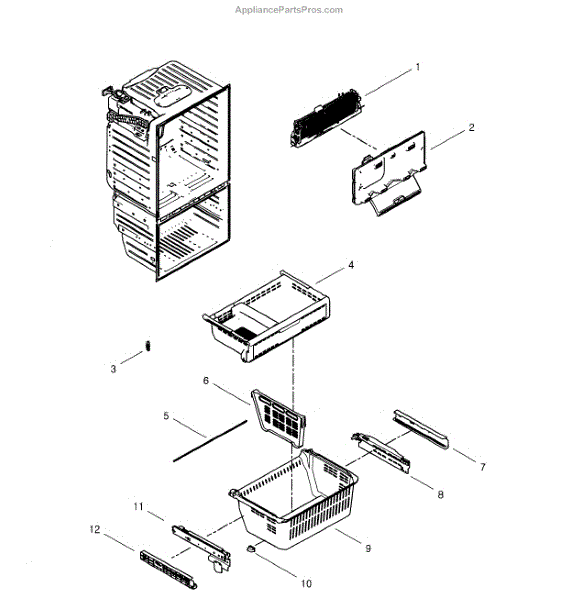 AppliancePartsPros.com

1
2
4
3
6
5
7
8
11
12
9
10