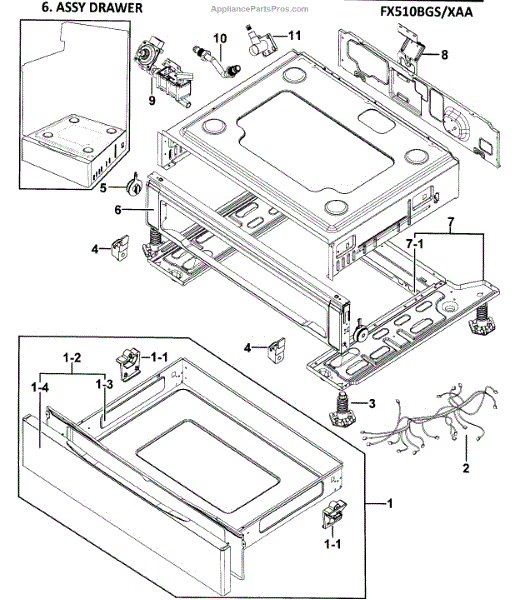 6. ASSY DRAWER
AppliancePartsPros.com
FX510BGS/XAA

10
11
8
9
5
6
7
7-1
4
4
1-2
1-1
1-4
1-3
3
2
1
1-1