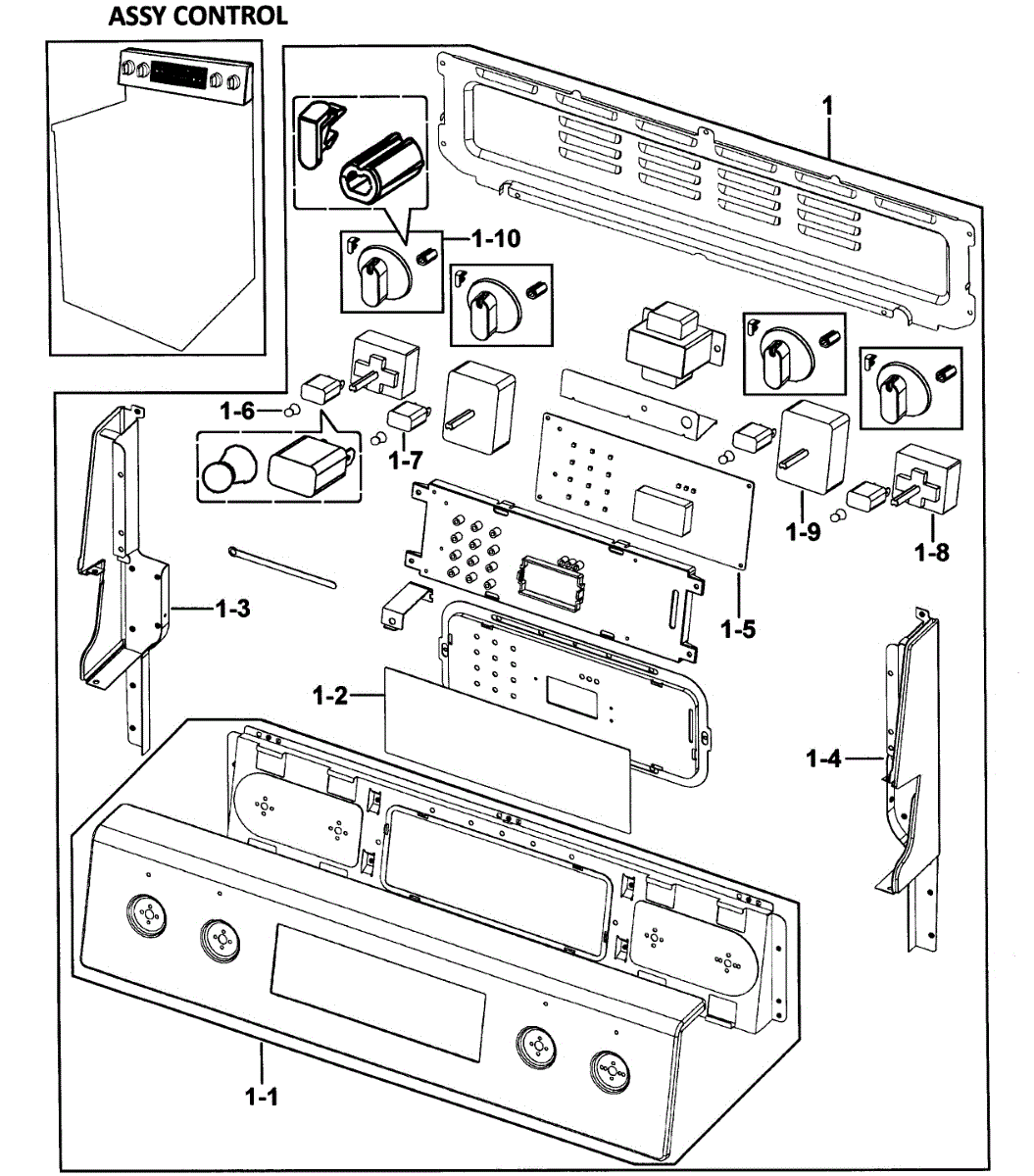 ASSY CONTROL

1

1-10

1-6

1-7

1-9

1-8

1-3

1-5

1-2

1-4

1-1