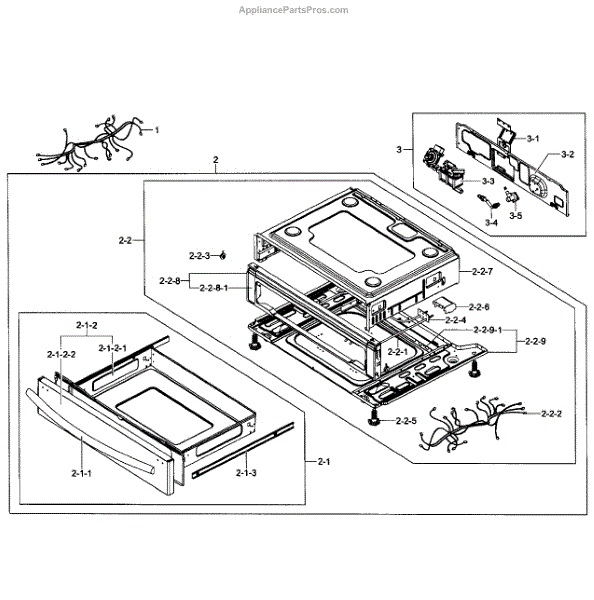 AppliancePartsPros.com

1

2

3
3-1
3-2
3-3
3-4
3-5

2-2
2-2-3
2-2-8
2-2-8-1
2-2-7
2-2-6
2-2-4
2-2-9-1
2-2-9
2-2-1
2-2-5
2-2-2

2-1-2
2-1-2-2
2-1-2-1
2-1-1
2-1-3
2-1