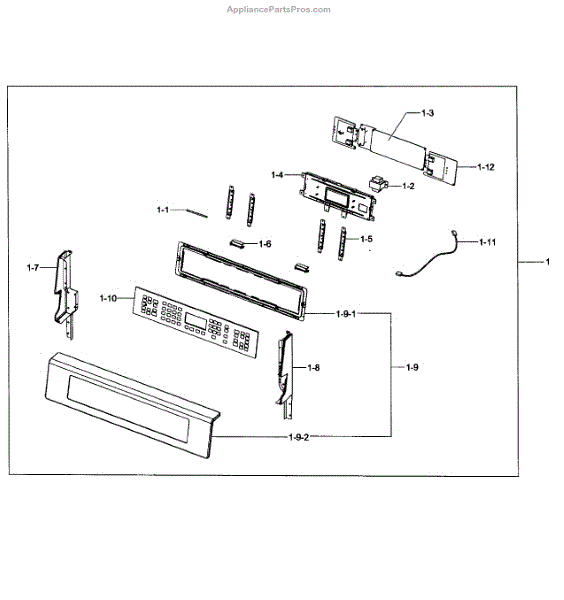 AppliancePartsPros.com

1-3
1-12
1-4
1-2
1-1
1-6
1-5
1-11
1-7
1
1-10
1-9-1
1-8
1-9
1-9-2