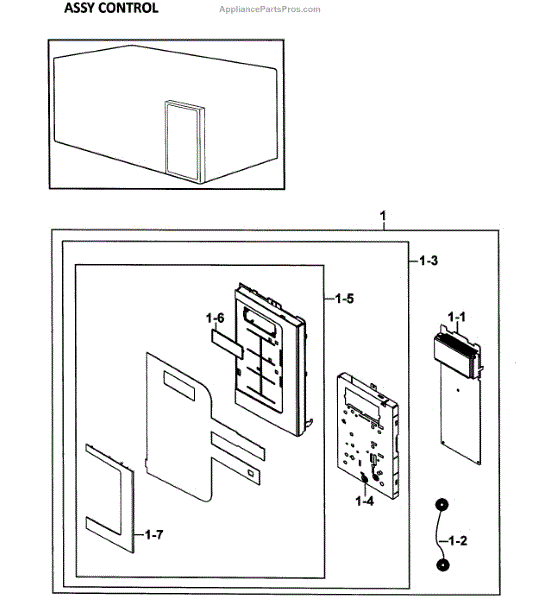 ASSY CONTROL

AppliancePartsPros.com

1

1-3

1-5

1-6

1-1

1-4

1-7

1-2