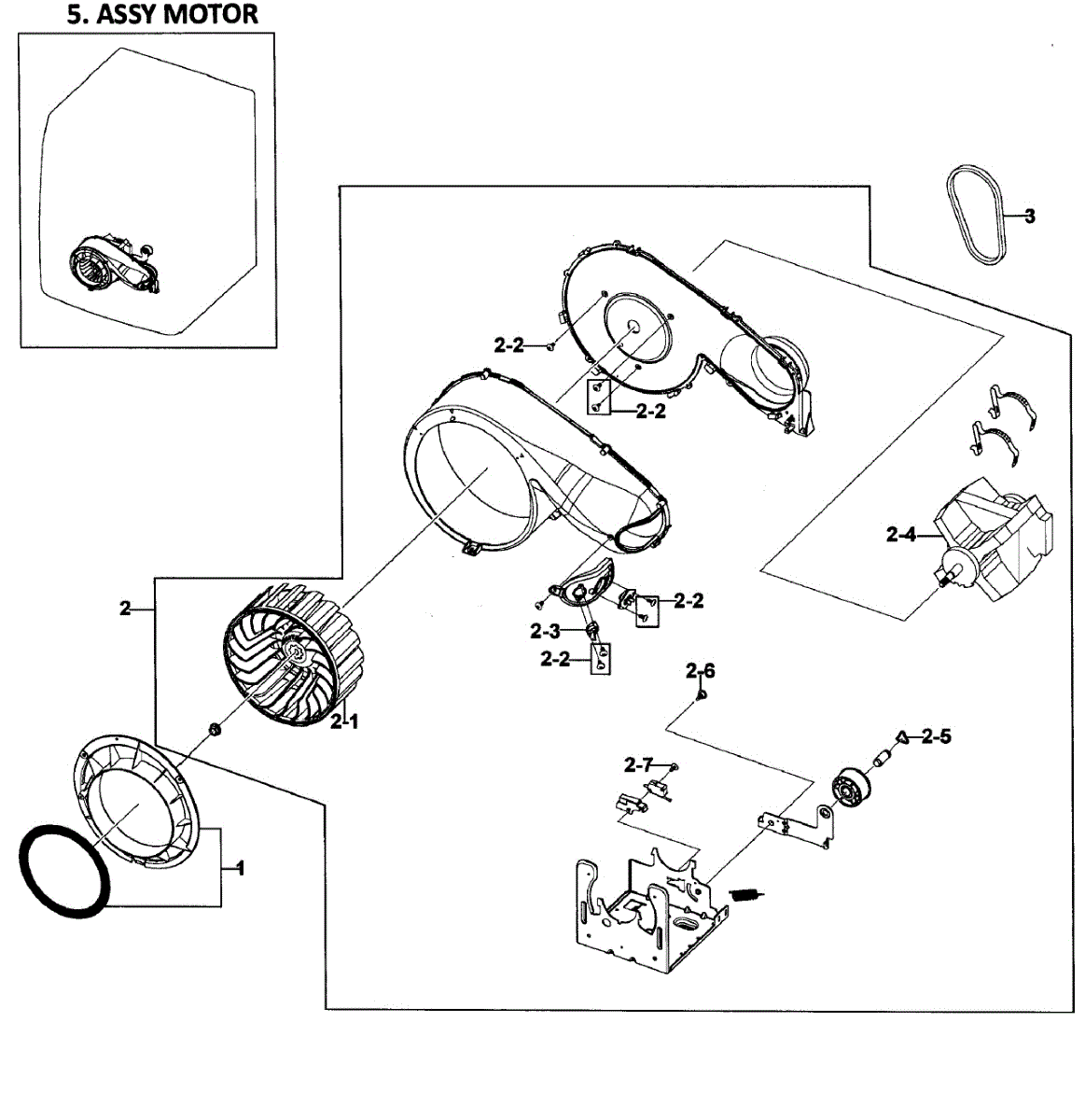 5. ASSY MOTOR

3

2-2

2-2

2-4

2

2-2

2-3

2-2

2-6

2-1

2-5

2-7

1