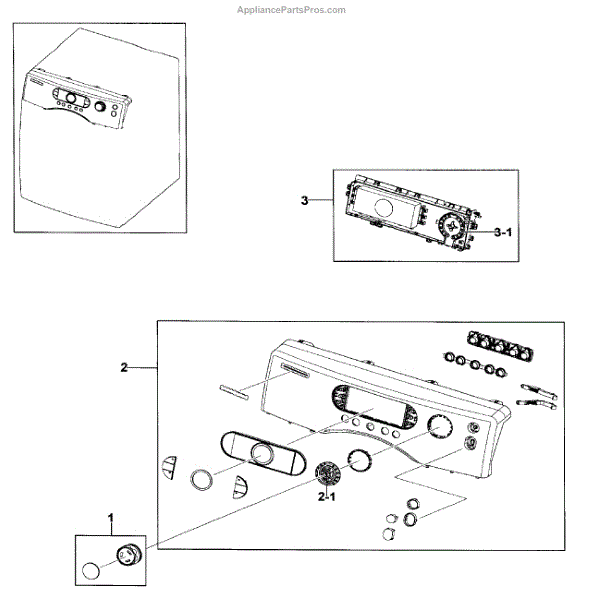 AppliancePartsPros.com

3

3-1

2

2-1

1