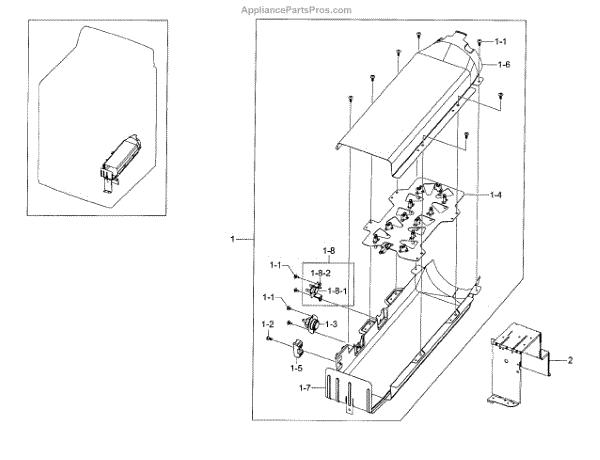 AppliancePartsPros.com

1-1
1-6
1-4
1
1-8
1-1
1-8-2
1-8-1
1-1
1-3
1-2
1-5
1-7
2