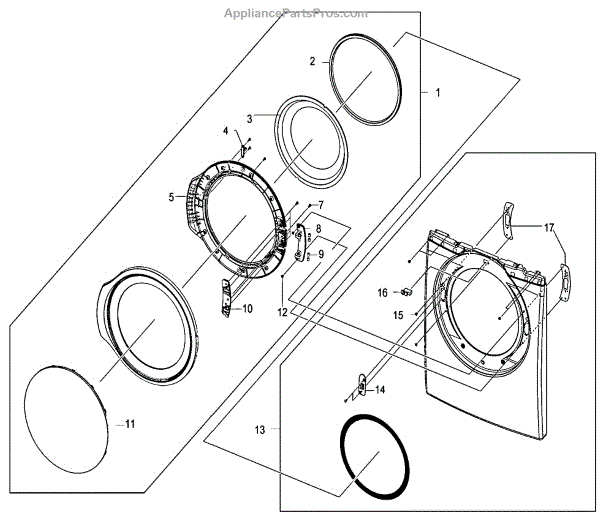 AppliancePartsPros.com

2
1
3
4
5
7
8
9
10
12
17
16
15
14
11
13