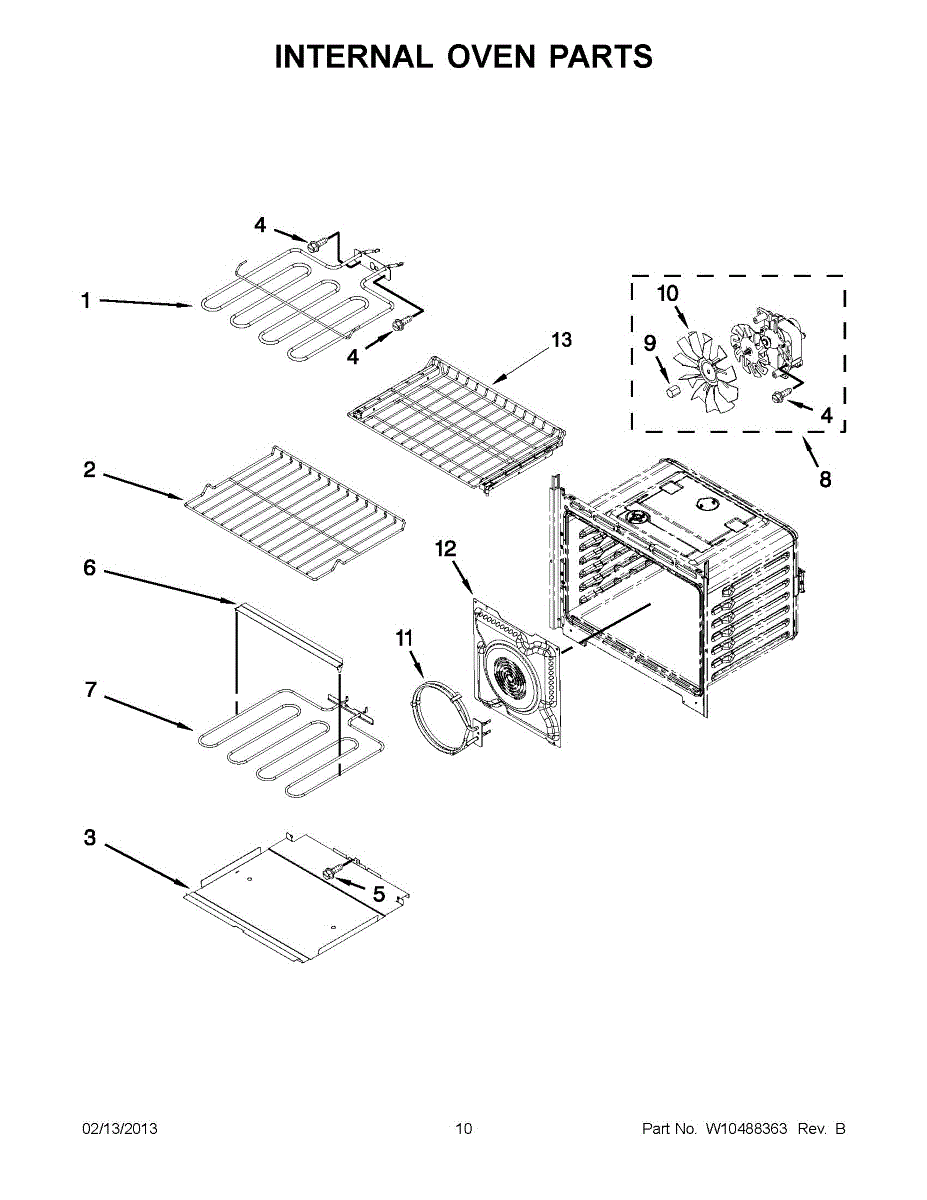 INTERNAL OVEN PARTS

4
1
4
13
10
9
4
8
2
12
6
11
7
3
5

02/13/2013

10

Part No. W10488363 Rev. B