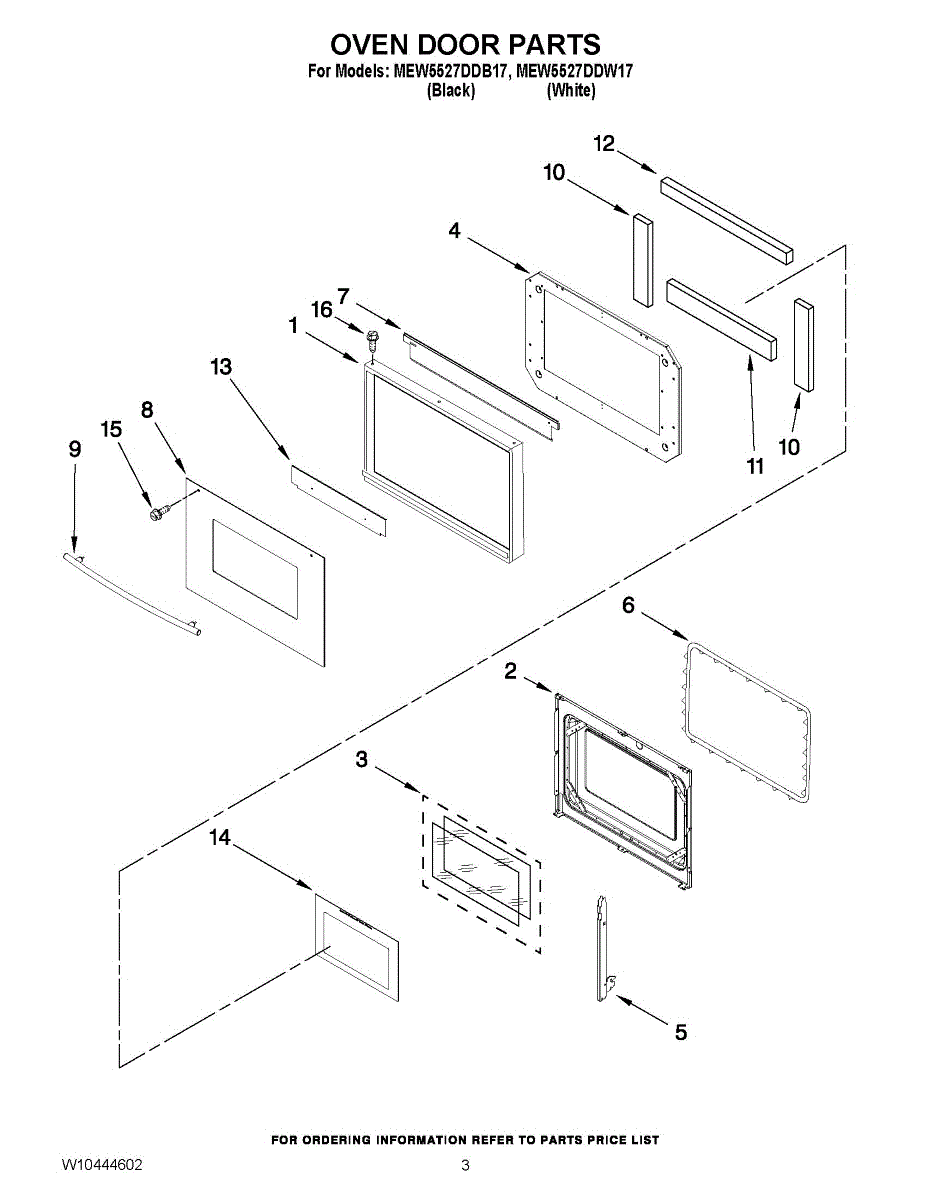 OVEN DOOR PARTS

For Models: MEW5527DDB17, MEW5527DDW17
(Black) (White)

12
10
4
7
16
1
13
8
15
9
11
10
6
2
3
14
5

FOR ORDERING INFORMATION REFER TO PARTS PRICE LIST

W10444602

3