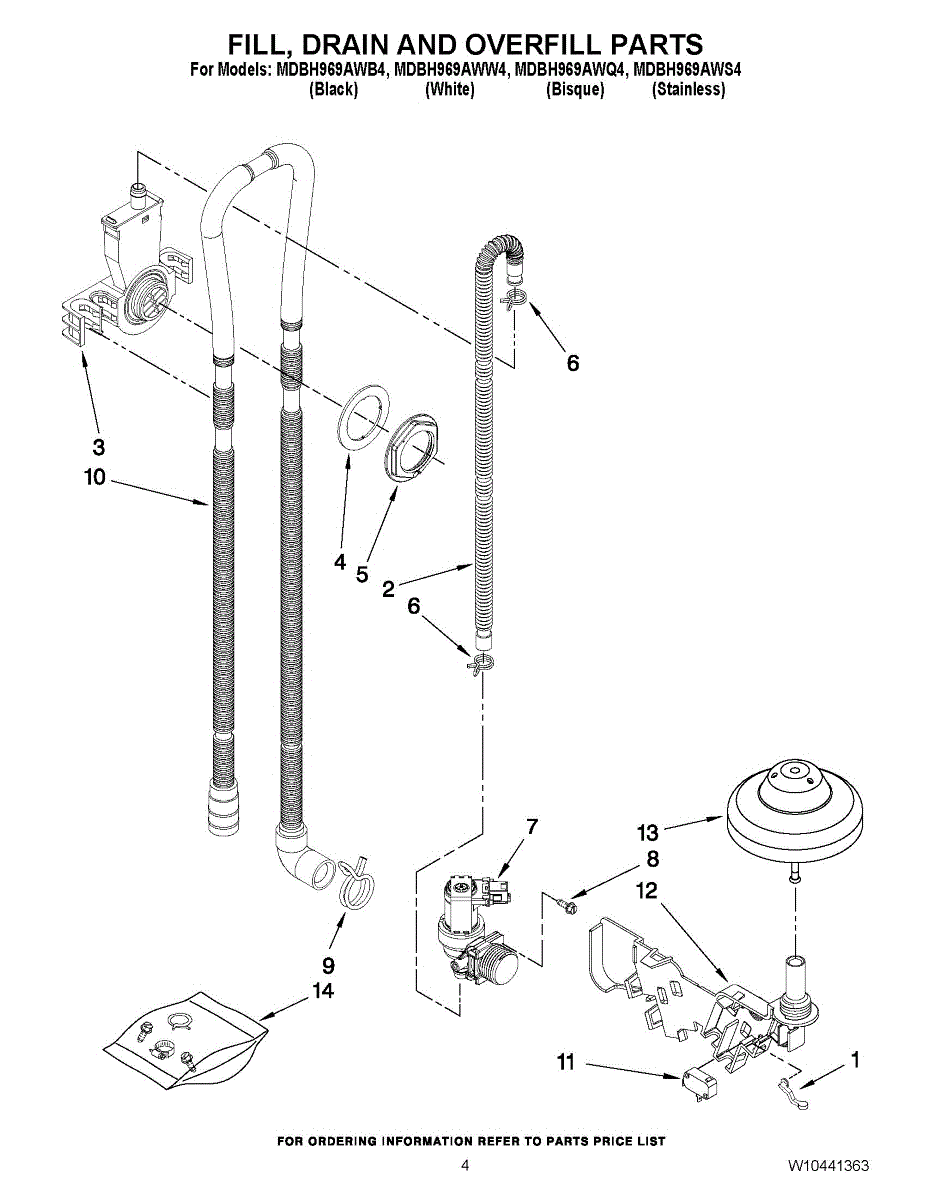 FILL, DRAIN AND OVERFILL PARTS
For Models: MDBH969AWB4, MDBH969AWW4, MDBH969AWQ4, MDBH969AWS4
(Black) (White) (Bisque) (Stainless)

6
3
10
4
5
2
6
7
13
8
12
9
14
11
1

FOR ORDERING INFORMATION REFER TO PARTS PRICE LIST
4
W10441363