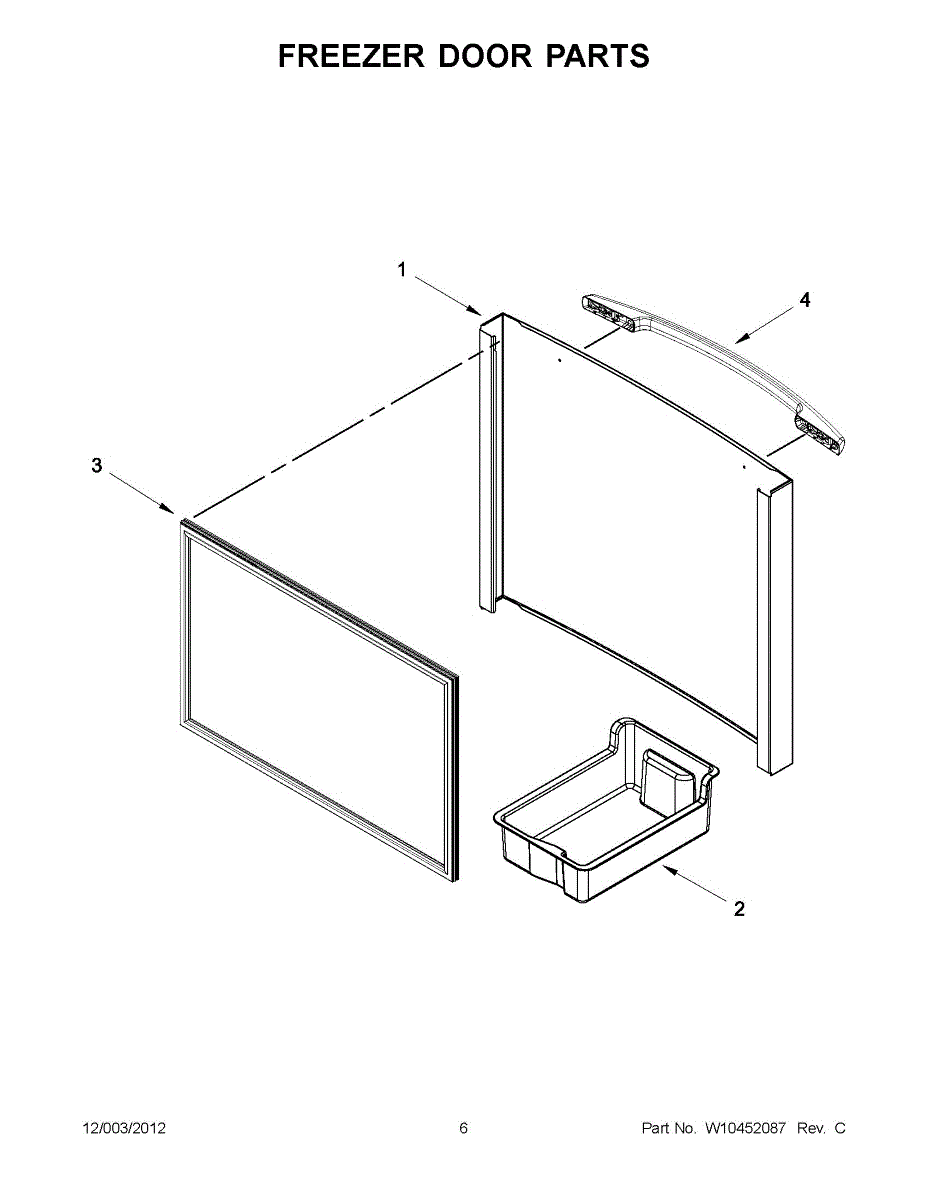 FREEZER DOOR PARTS

1

4

3

2

12/003/2012

6

Part No. W10452087 Rev. C