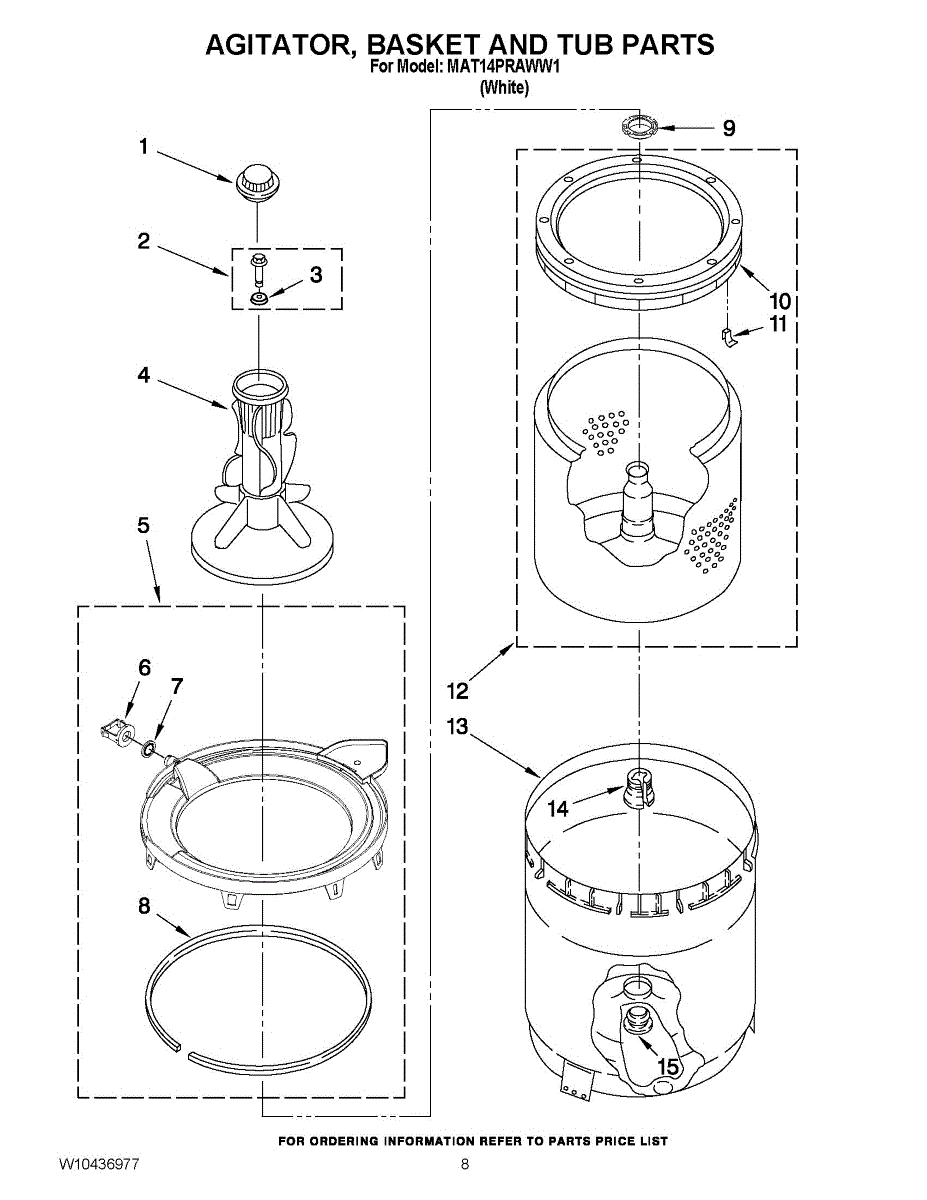 AGITATOR, BASKET AND TUB PARTS
For Model: MAT14PRAWW1
(White)

1
2
3
4
5
6
7
8
9
10
11
12
13
14
15

FOR ORDERING INFORMATION REFER TO PARTS PRICE LIST

W10436977

8