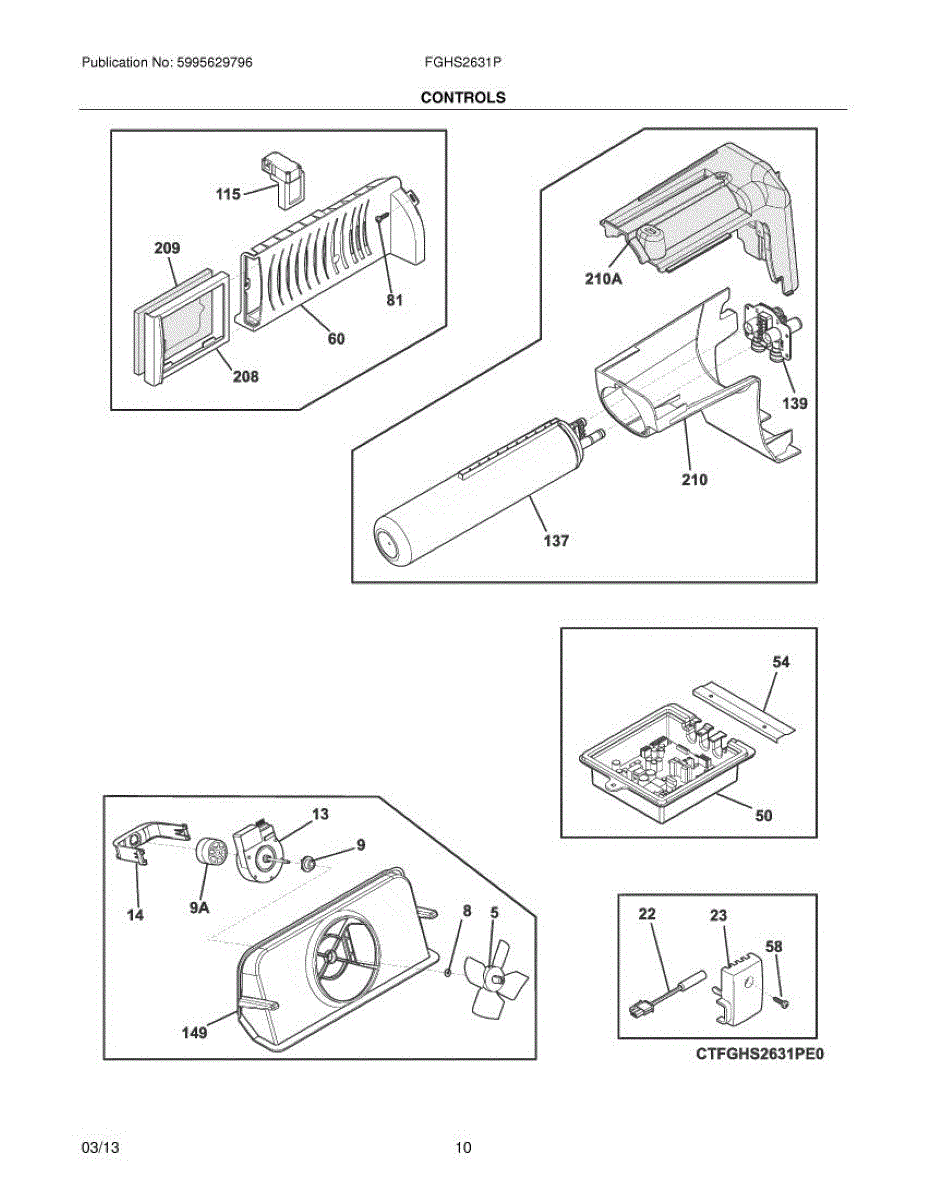 Publication No: 5995629796

FGHS2631P

CONTROLS

115

209

81

60

208

210A

139

210

137

54

50

13

9

14

9A

8

5

149

22

23

58

CTFGHS2631PE0

03/13

10