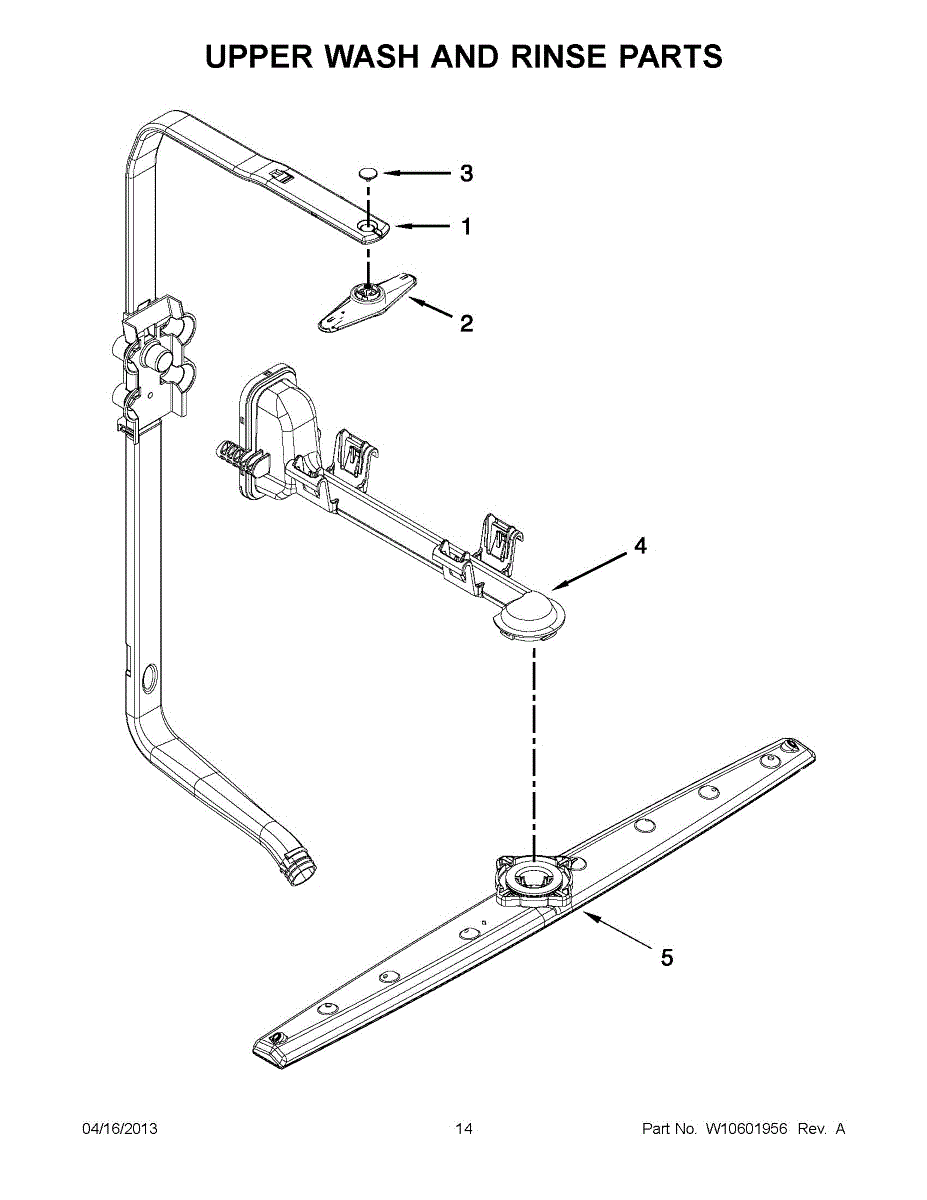 UPPER WASH AND RINSE PARTS

3

1

2

4

5

04/16/2013

14

Part No. W10601956 Rev. A