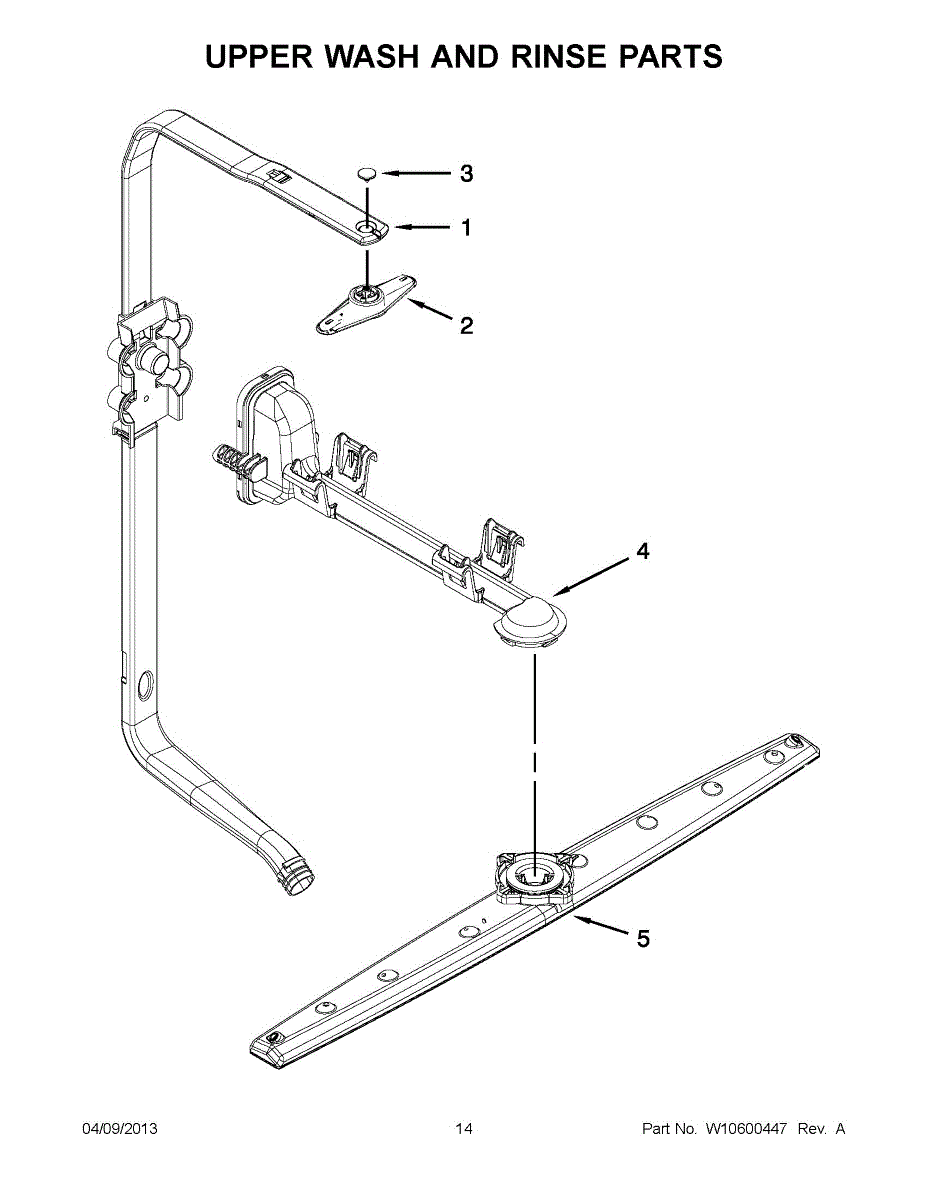 UPPER WASH AND RINSE PARTS

3

1

2

4

5

04/09/2013 14 Part No. W10600447 Rev. A