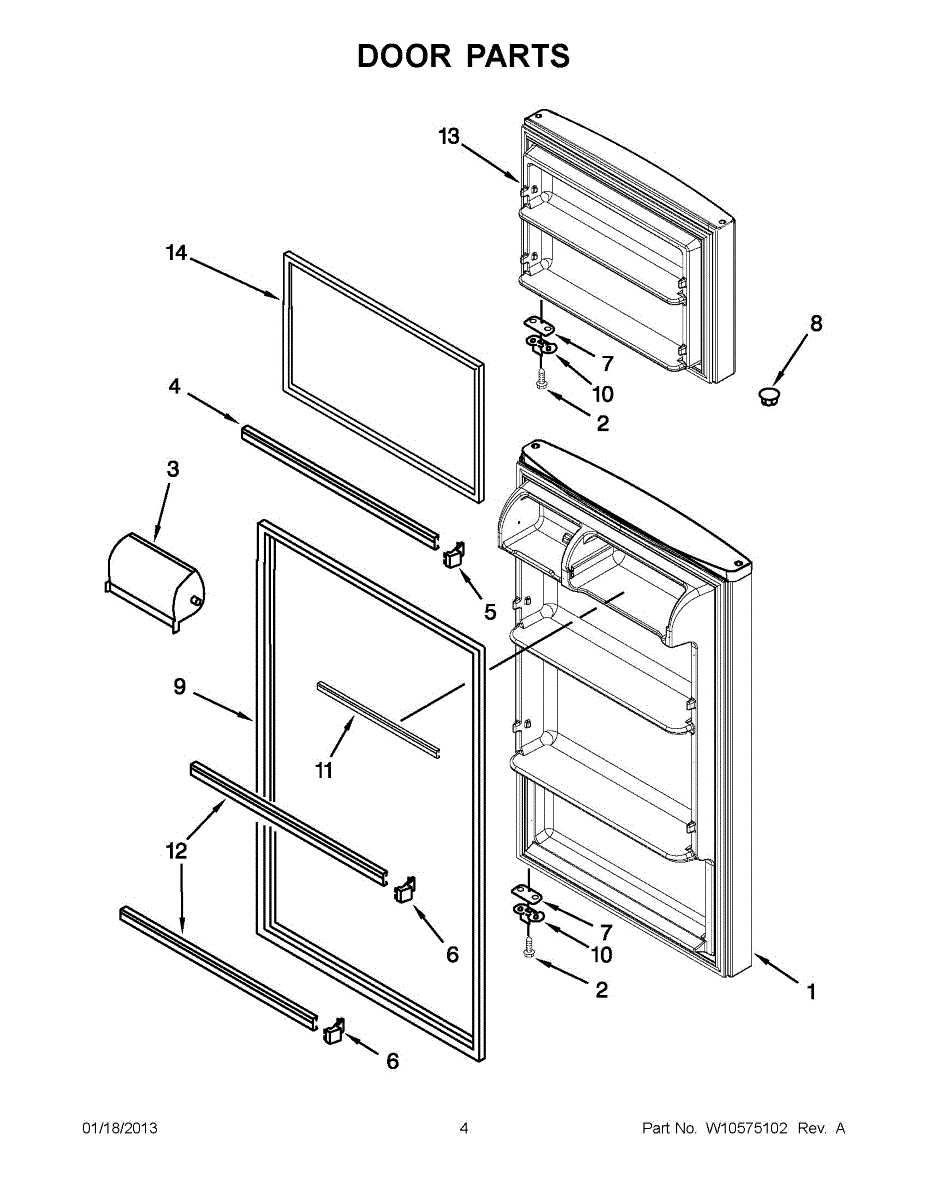 DOOR PARTS

13

14

8

7

10

2

4

3

5

9

11

12

6

7

10

2

1

6

01/18/2013

4

Part No. W10575102 Rev. A