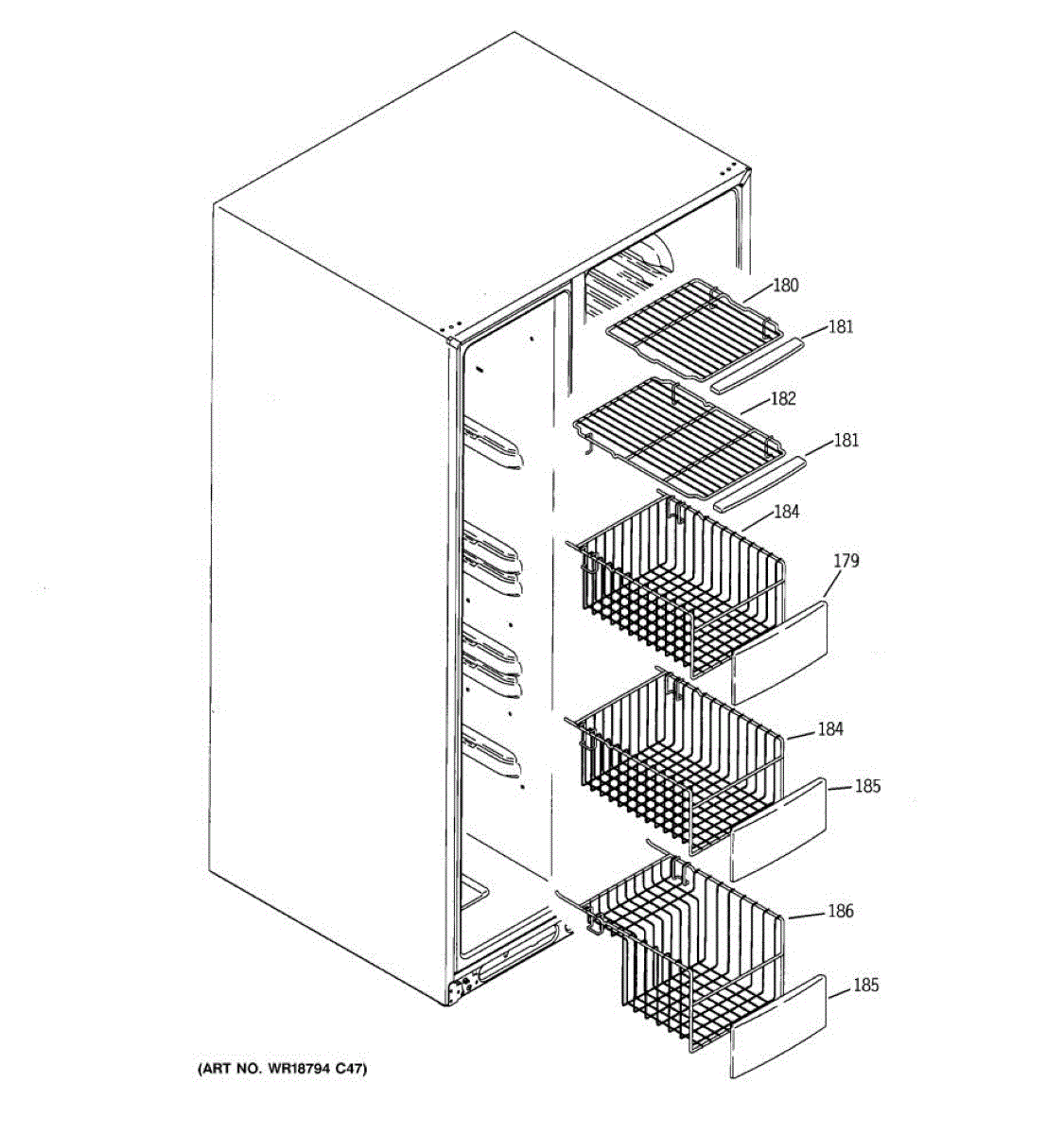 180
181
182
181
184
179
184
185
186
185
(ART NO. WR18794 C47)