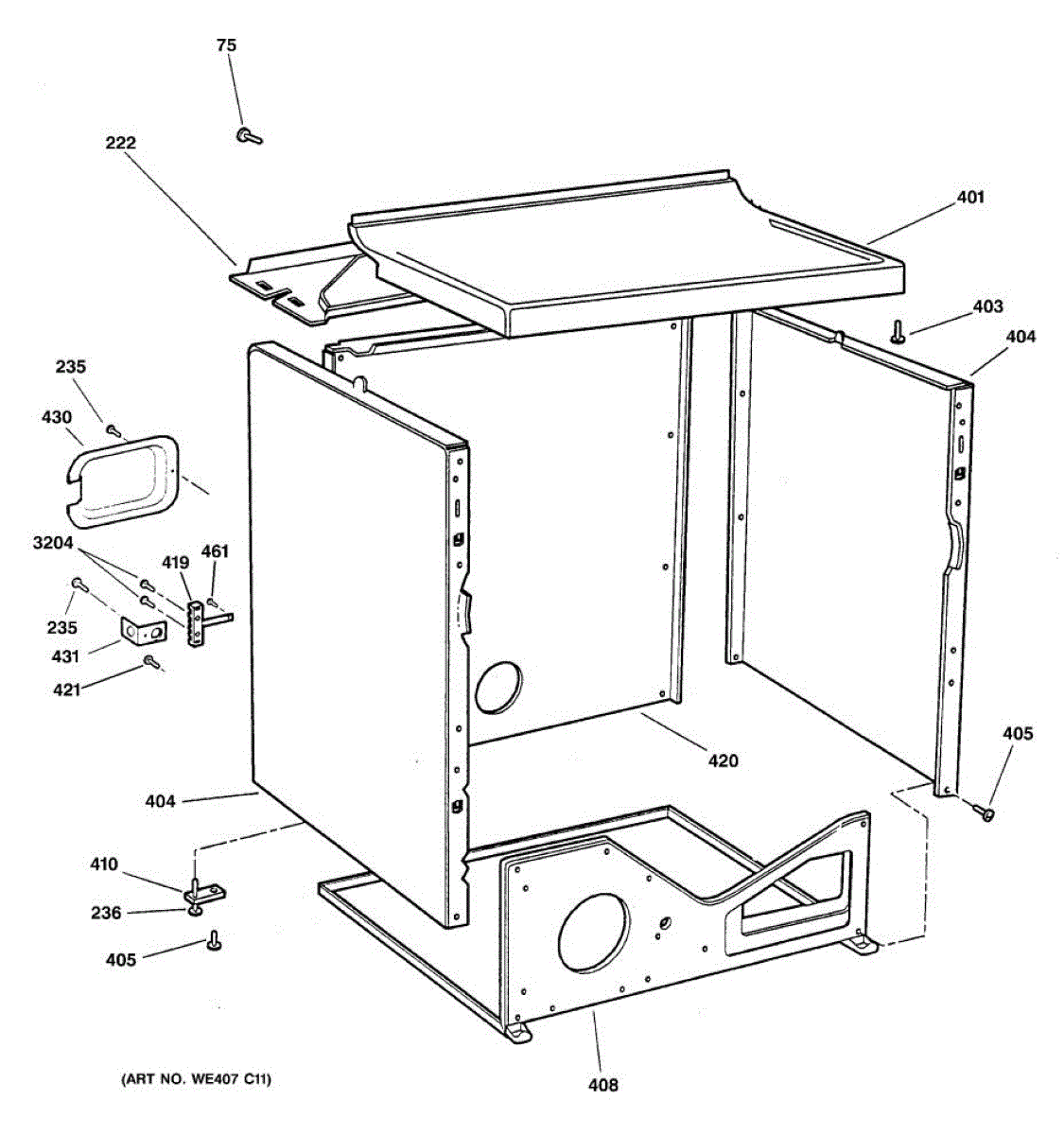 75

222

401

403

404

235

430

3204

419

461

235

431

421

420

405

404

410

236

405

408

(ART NO. WE407 C11)