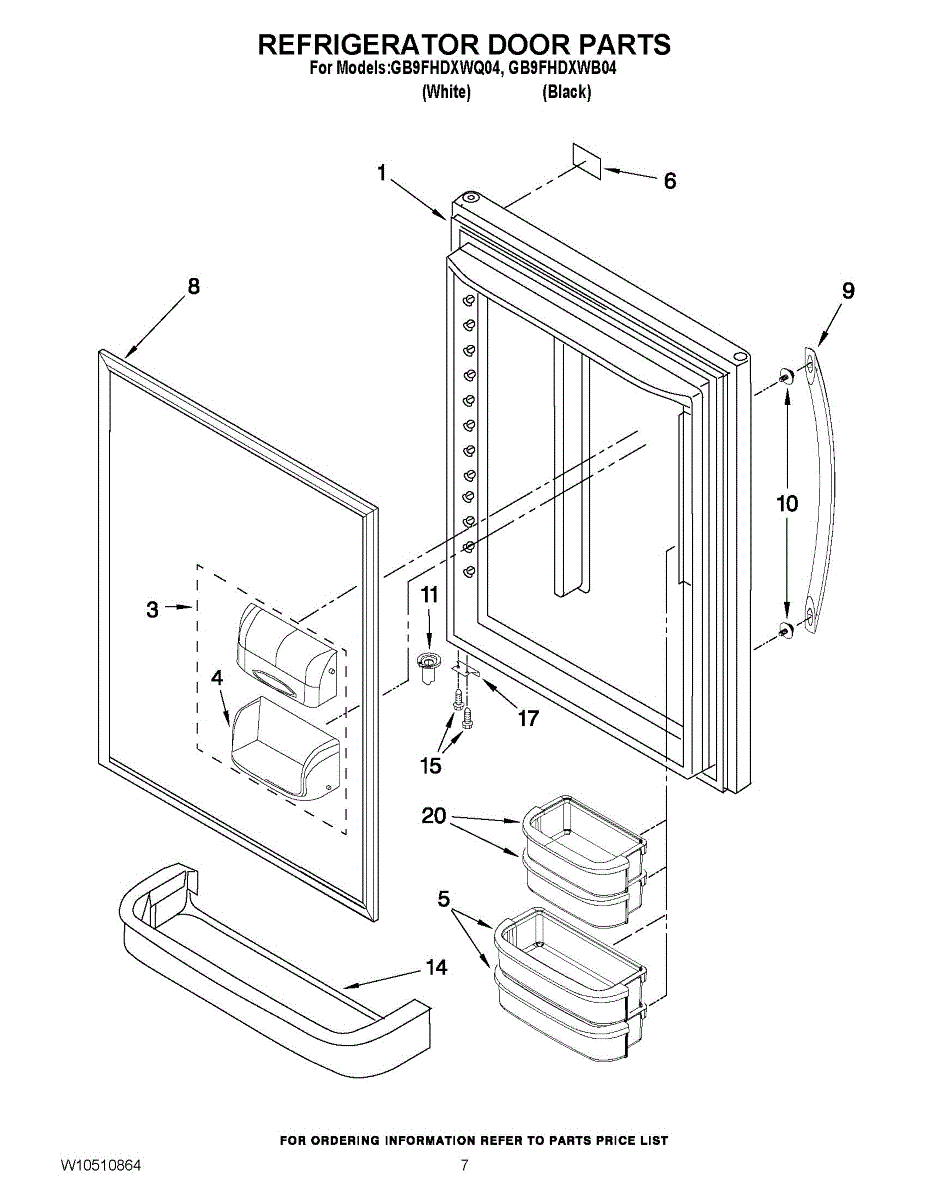 REFRIGERATOR DOOR PARTS
For Models:GB9FHDXWQ04, GB9FHDXWB04
(White) (Black)

1
6
8
9
10
3
11
4
17
15
20
5
14

FOR ORDERING INFORMATION REFER TO PARTS PRICE LIST

W10510864
7