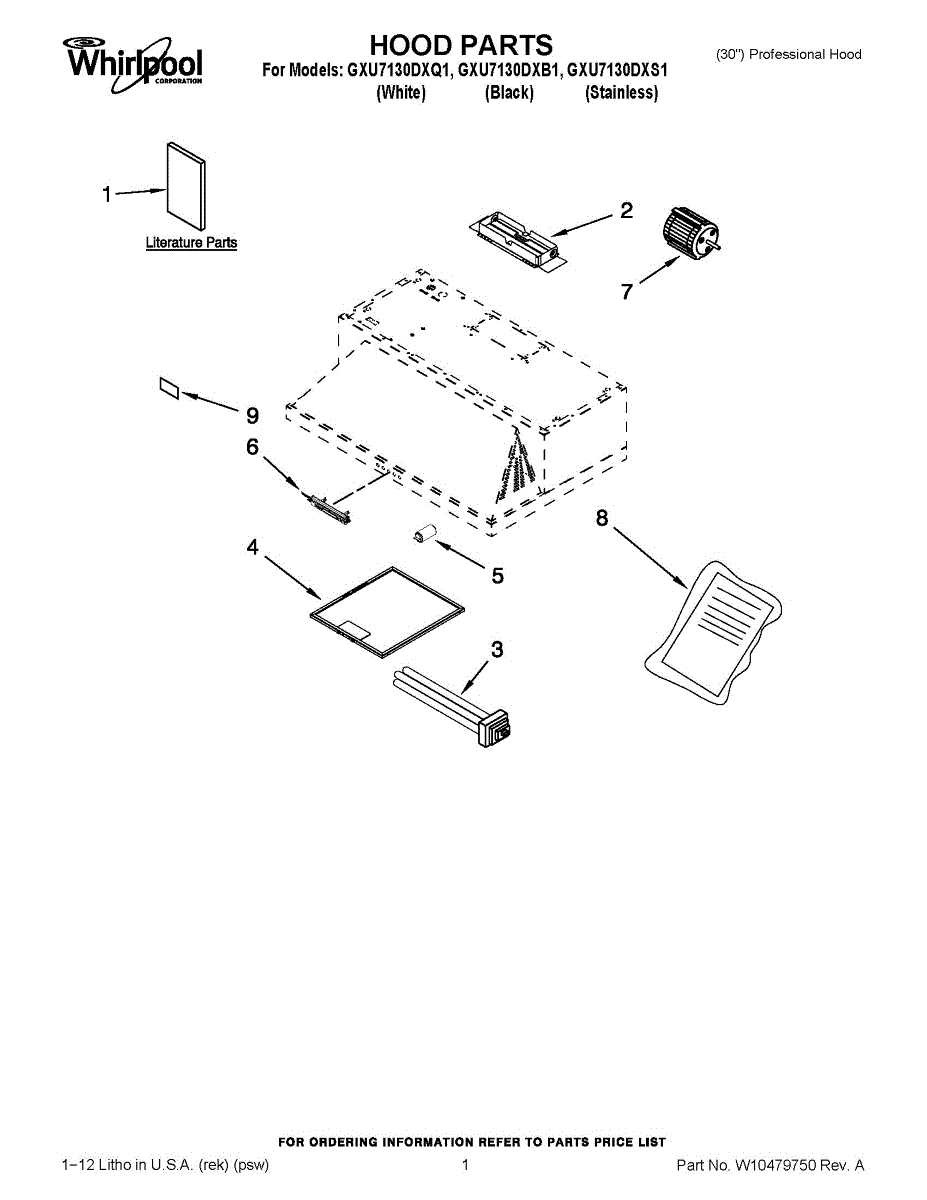 Whirlpool CORPORATION

HOOD PARTS
For Models: GXU7130DXQ1, GXU7130DXB1, GXU7130DXS1
(White) (Black) (Stainless)

(30") Professional Hood

1
Literature Parts
2
7
9
6
4
5
8
3

FOR ORDERING INFORMATION REFER TO PARTS PRICE LIST

1−12 Litho in U.S.A. (rek) (psw)
1
Part No. W10479750 Rev. A