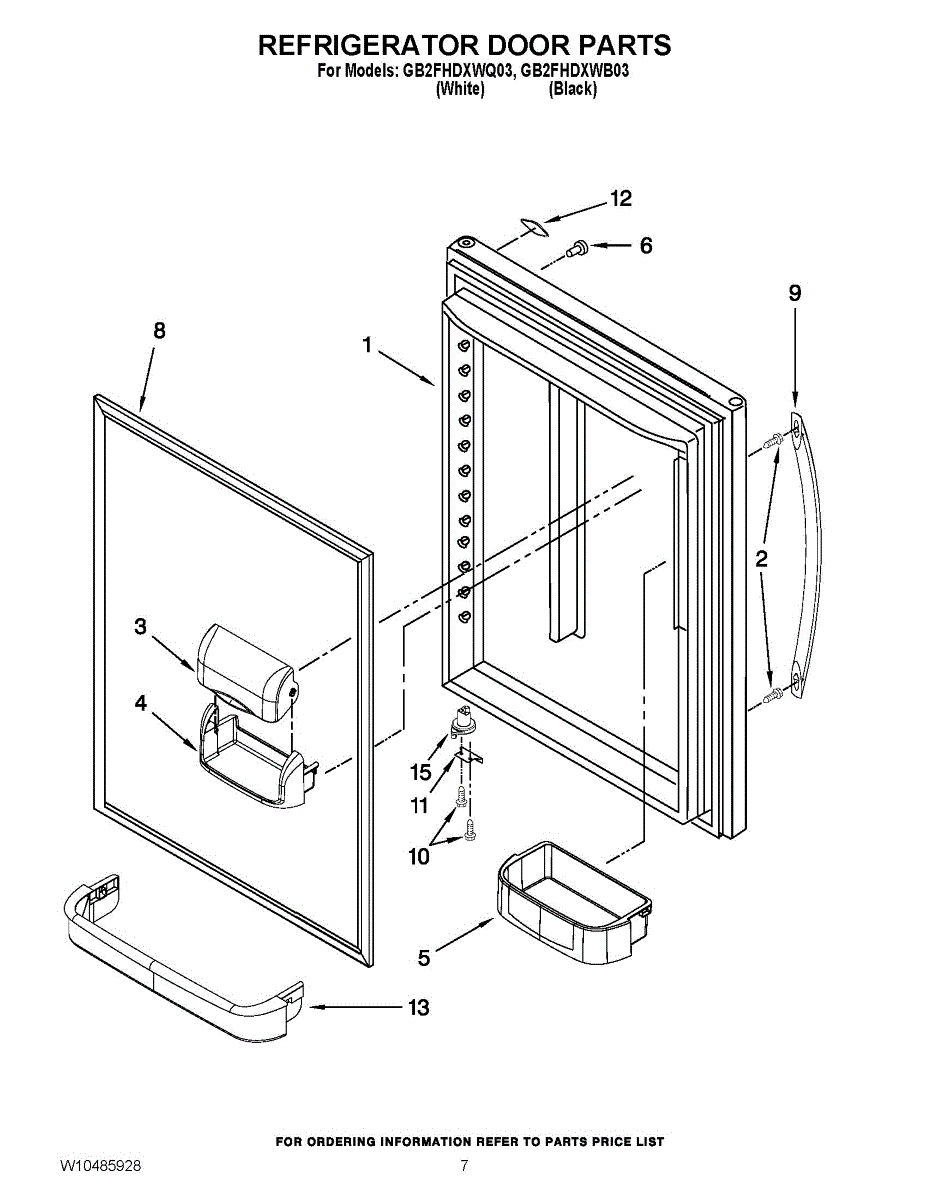 REFRIGERATOR DOOR PARTS
For Models: GB2FHDXWQ03, GB2FHDXWB03
(White) (Black)

12
6
9
8
1
2
3
4
15
11
10
5
13

FOR ORDERING INFORMATION REFER TO PARTS PRICE LIST

W10485928 7