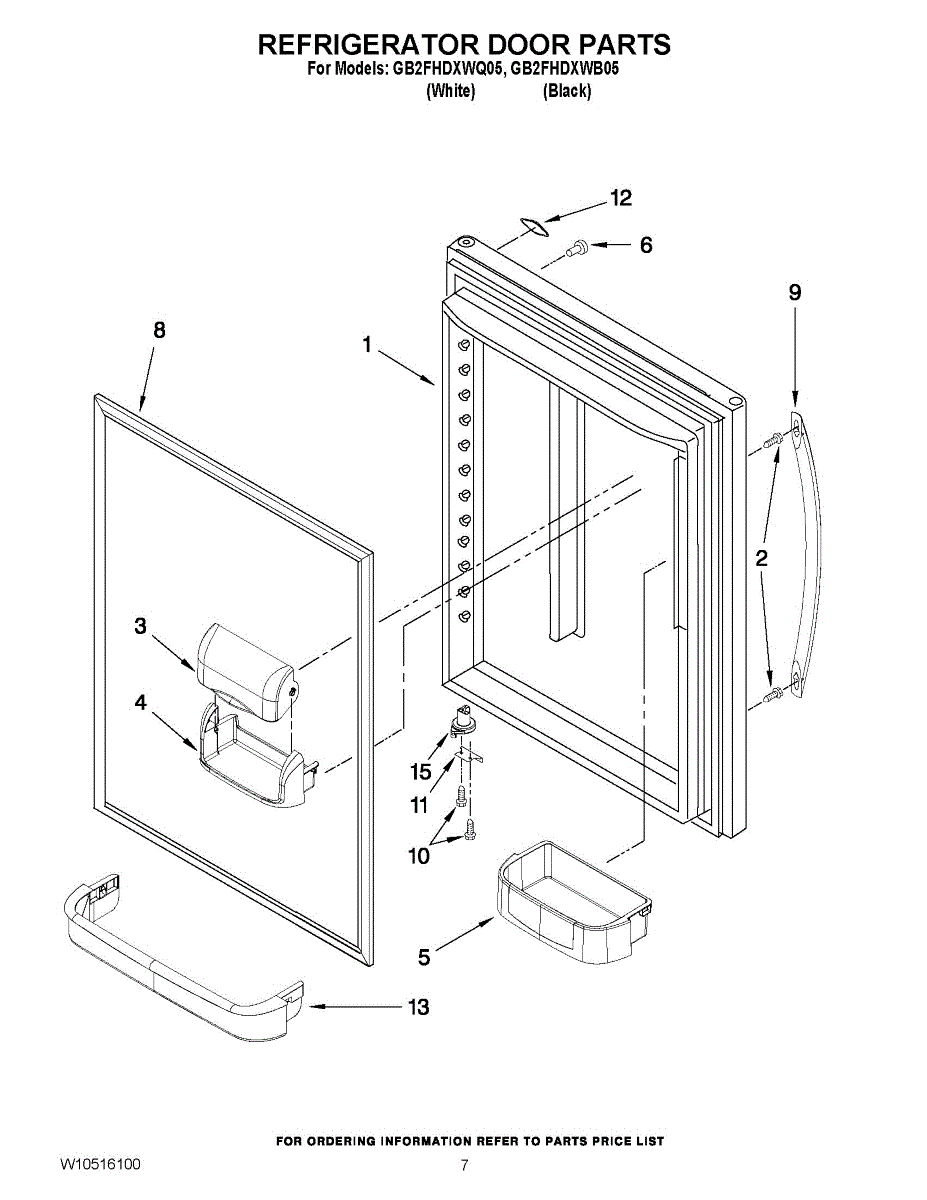 REFRIGERATOR DOOR PARTS
For Models: GB2FHDXWQ05, GB2FHDXWB05
(White) (Black)

12
6
9
8
1
2
3
4
15
11
10
5
13

FOR ORDERING INFORMATION REFER TO PARTS PRICE LIST

W10516100
7