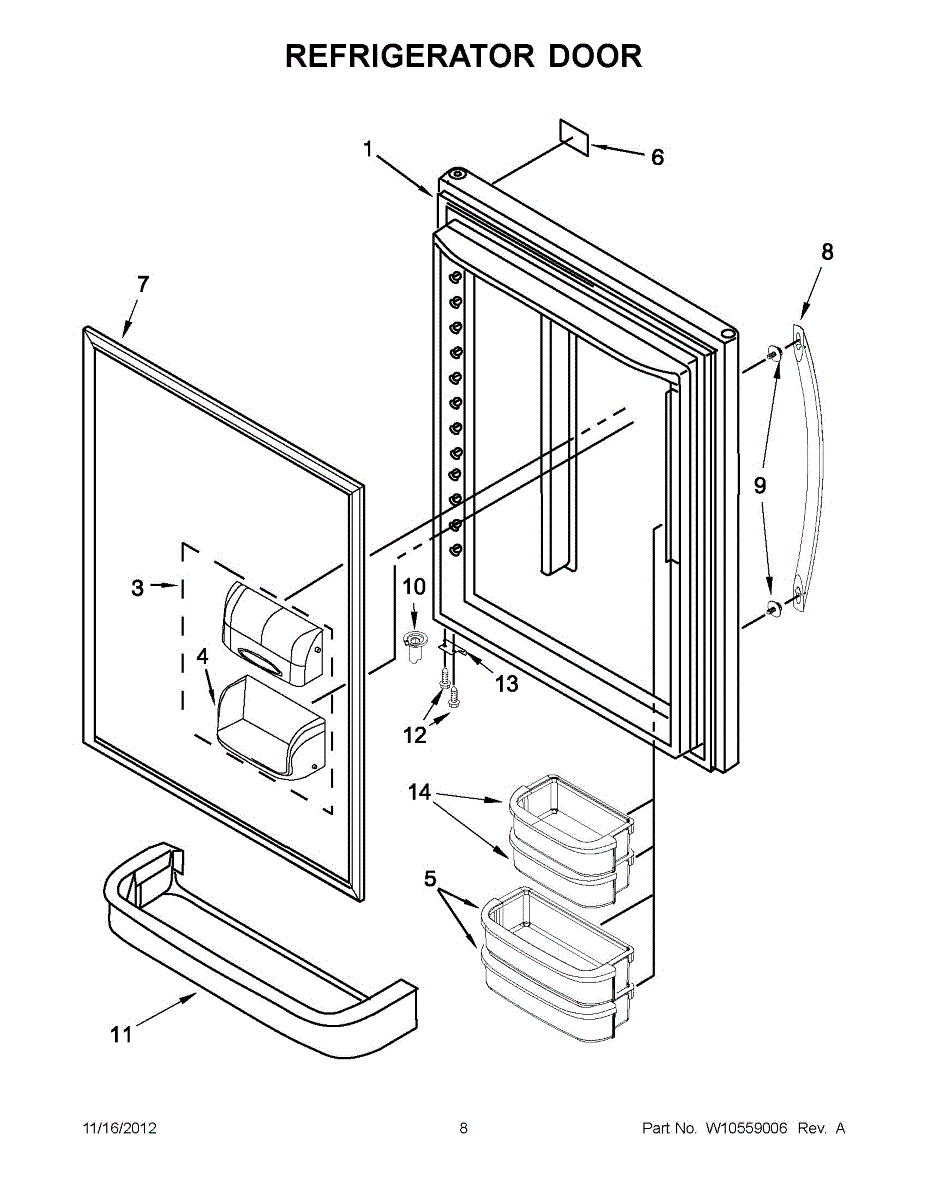 REFRIGERATOR DOOR

1
6
8
7
9
3
10
4
13
12
14
5
11

11/16/2012 8 Part No. W10559006 Rev. A