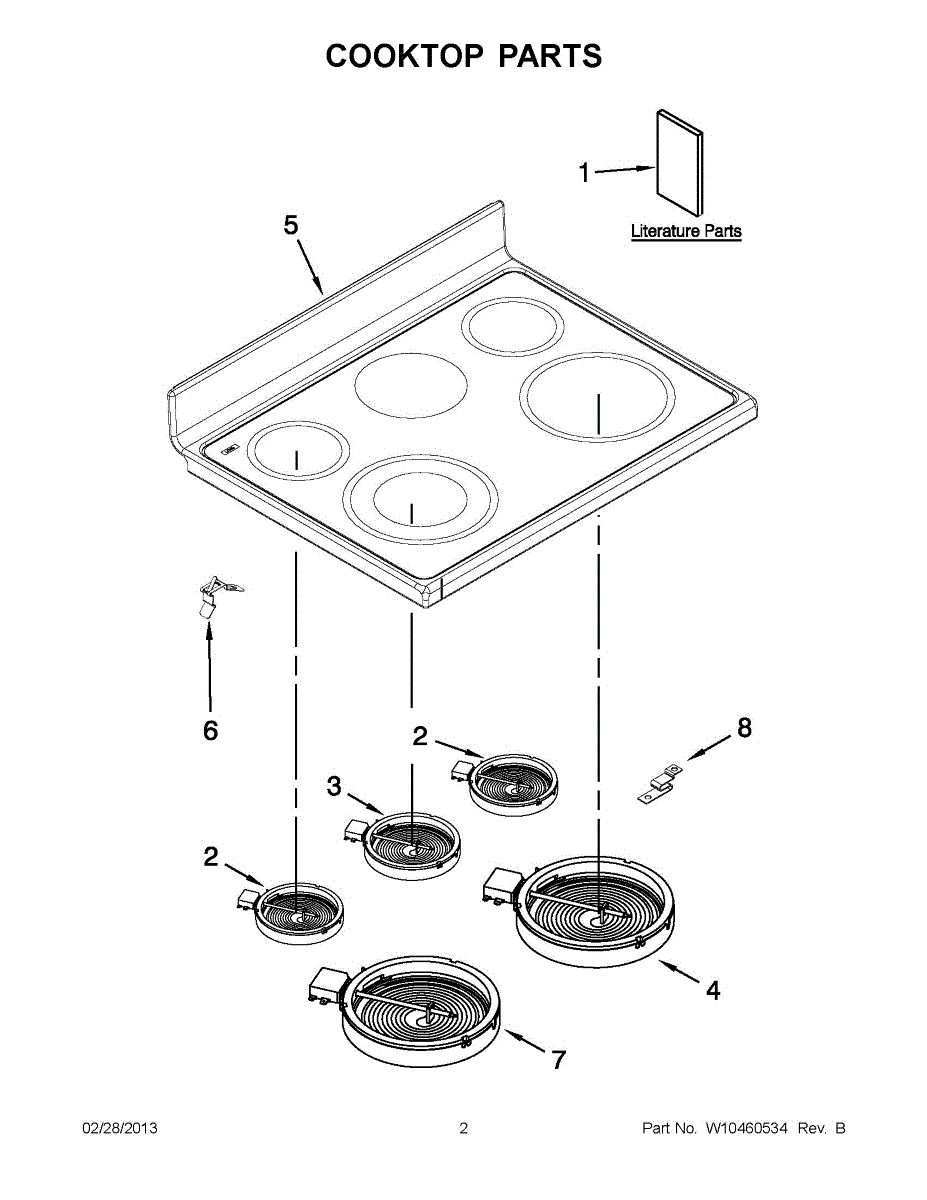 COOKTOP PARTS

1

Literature Parts

5

6

2

8

3

2

4

7

02/28/2013

2

Part No. W10460534 Rev. B