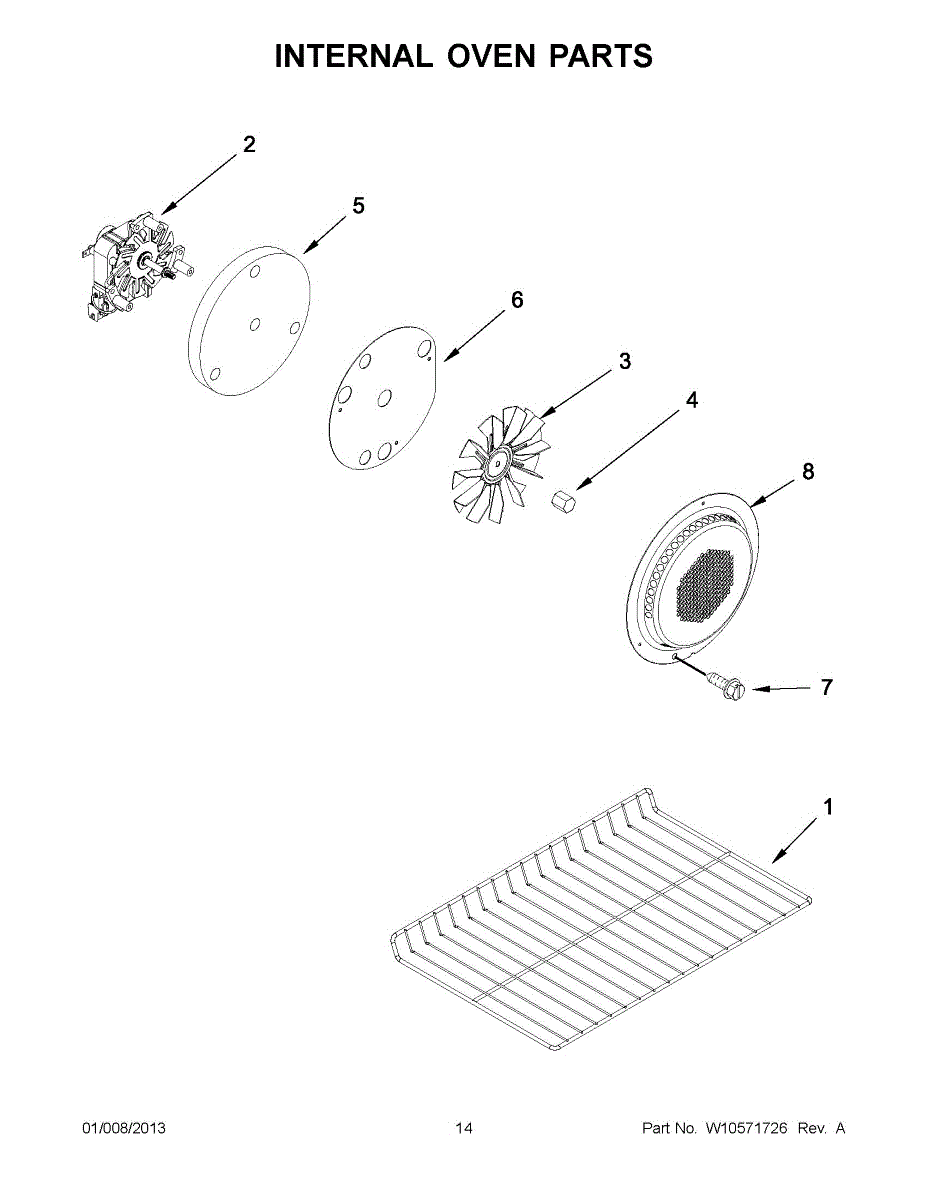 INTERNAL OVEN PARTS

2

5

6

3

4

8

7

1

01/008/2013 14 Part No. W10571726 Rev. A