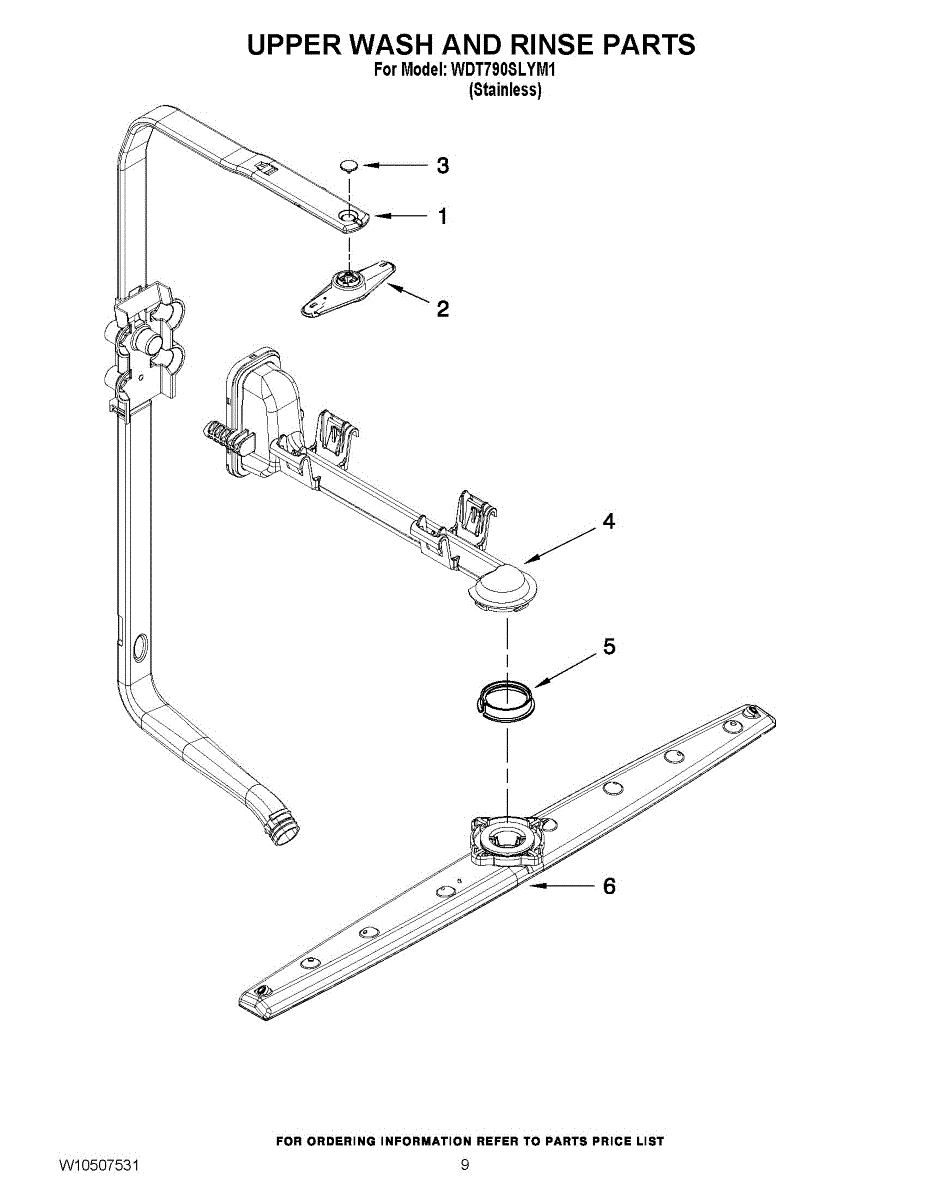 UPPER WASH AND RINSE PARTS
For Model: WDT790SLYM1
(Stainless)

3
1
2
4
5
6

FOR ORDERING INFORMATION REFER TO PARTS PRICE LIST

W10507531
9