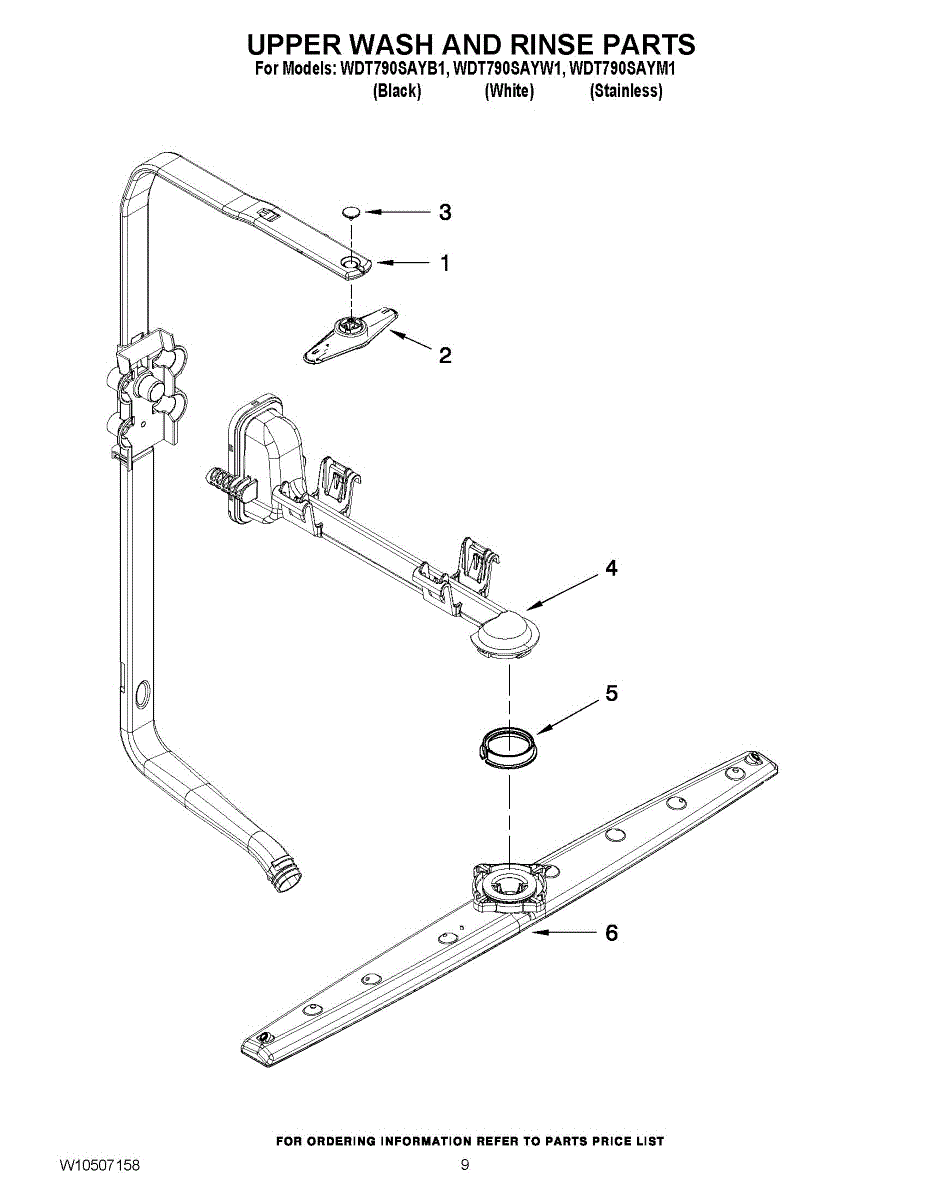 UPPER WASH AND RINSE PARTS
For Models: WDT790SAYB1, WDT790SAYW1, WDT790SAYM1
(Black) (White) (Stainless)

3
1
2
4
5
6

FOR ORDERING INFORMATION REFER TO PARTS PRICE LIST
W10507158 9