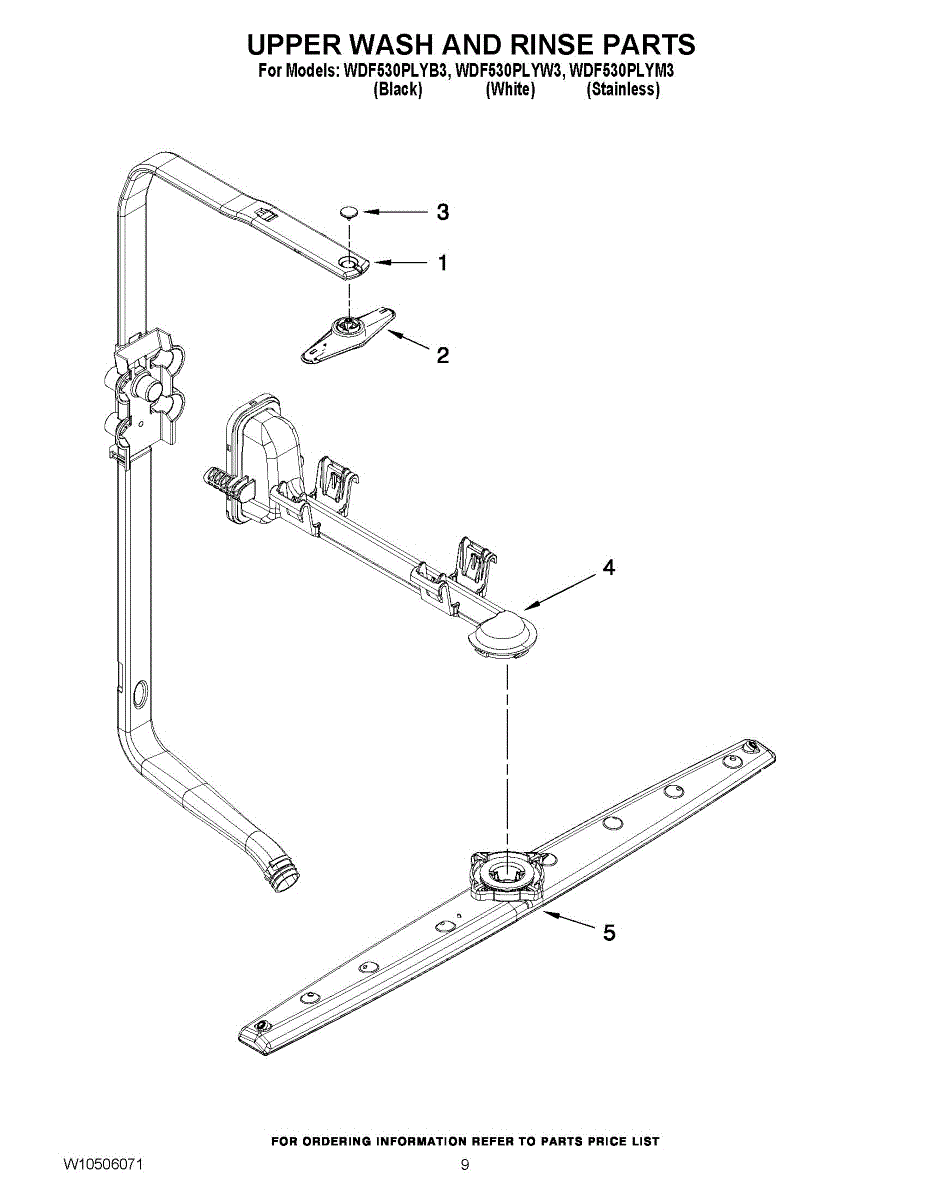 UPPER WASH AND RINSE PARTS
For Models: WDF530PLYB3, WDF530PLYW3, WDF530PLYM3
(Black) (White) (Stainless)

3
1
2
4
5

FOR ORDERING INFORMATION REFER TO PARTS PRICE LIST

W10506071

9