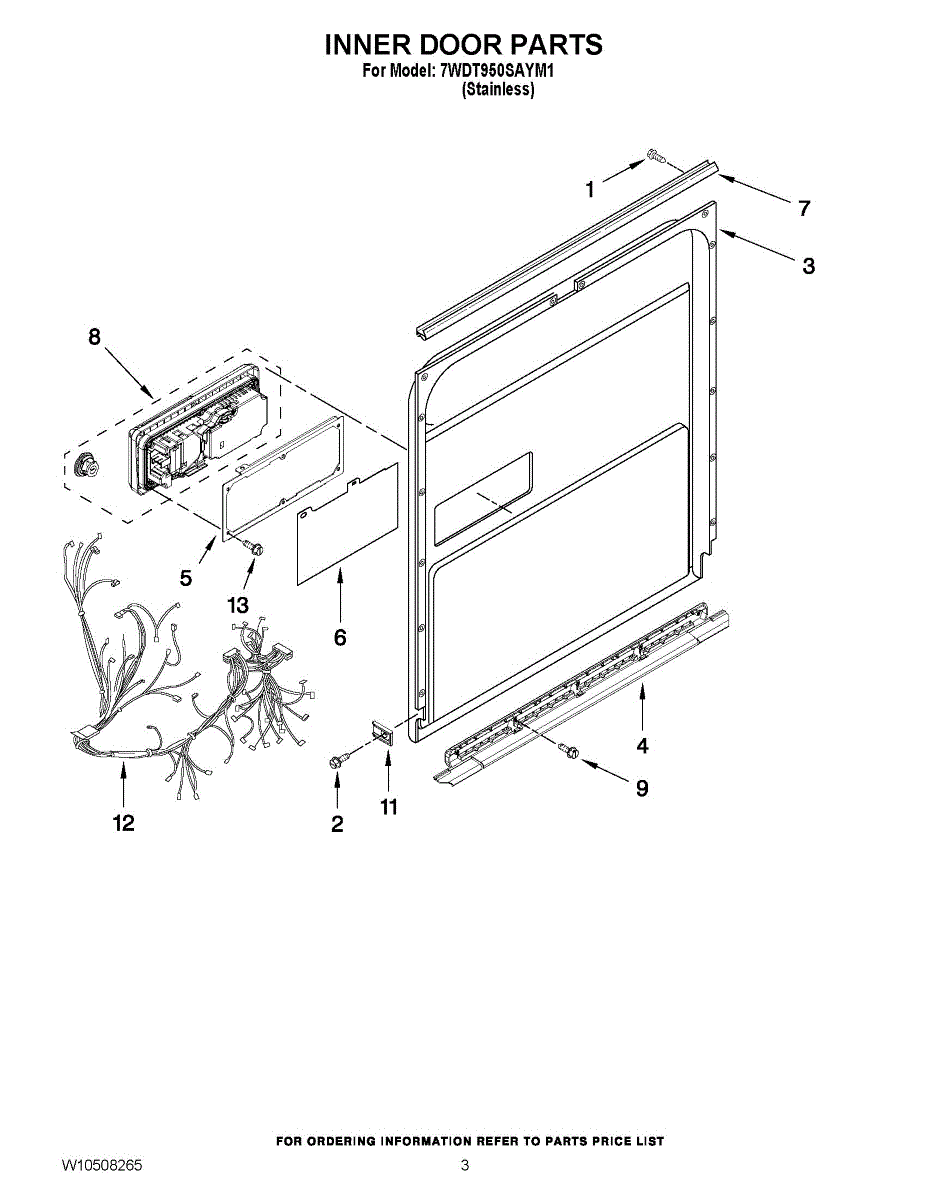 INNER DOOR PARTS
For Model: 7WDT950SAYM1
(Stainless)

1
7
3
8
5
13
6
4
9
12
2
11

FOR ORDERING INFORMATION REFER TO PARTS PRICE LIST
W10508265
3