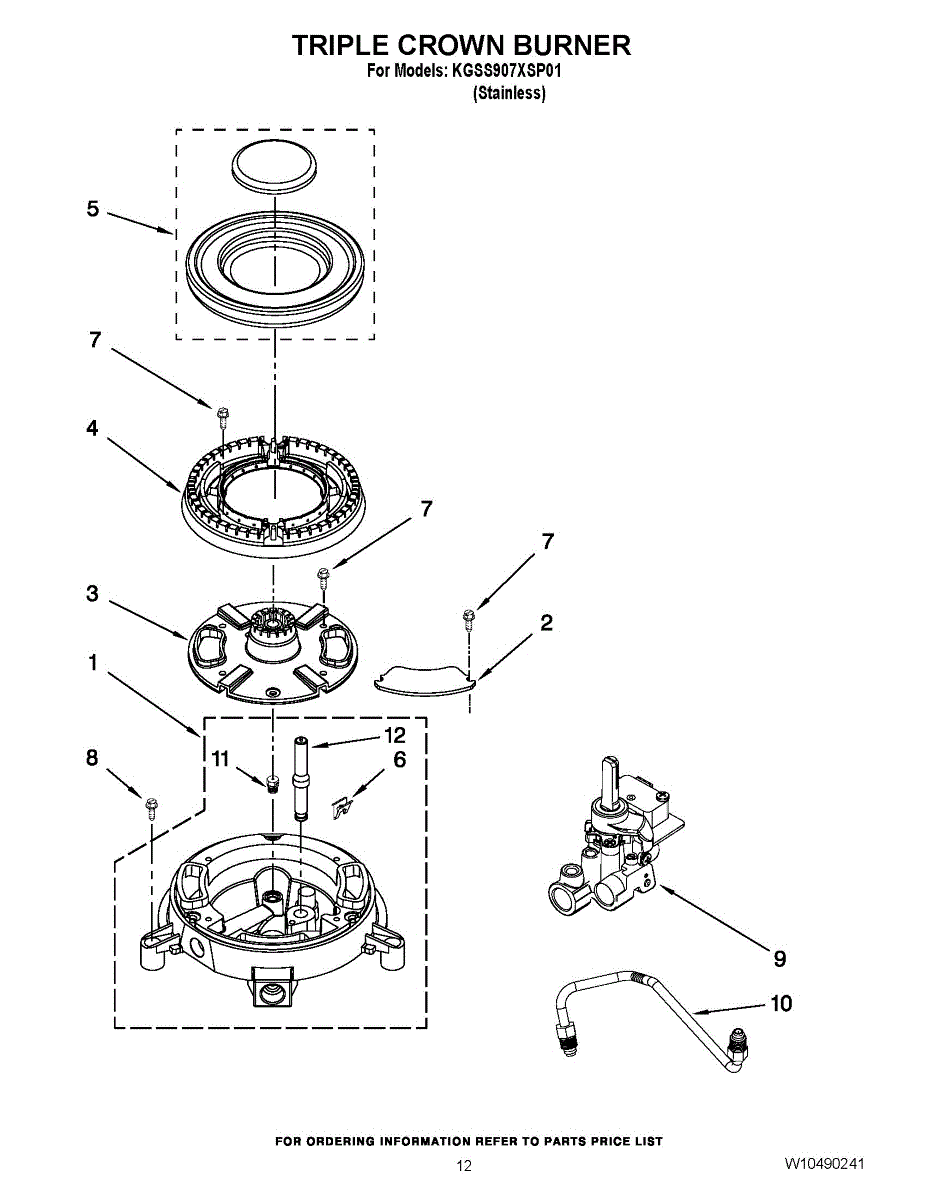 TRIPLE CROWN BURNER
For Models: KGSS907XSP01
(Stainless)

5

7

4

7

7

3

2

1

12

8

11

6

9

10

FOR ORDERING INFORMATION REFER TO PARTS PRICE LIST

12

W10490241