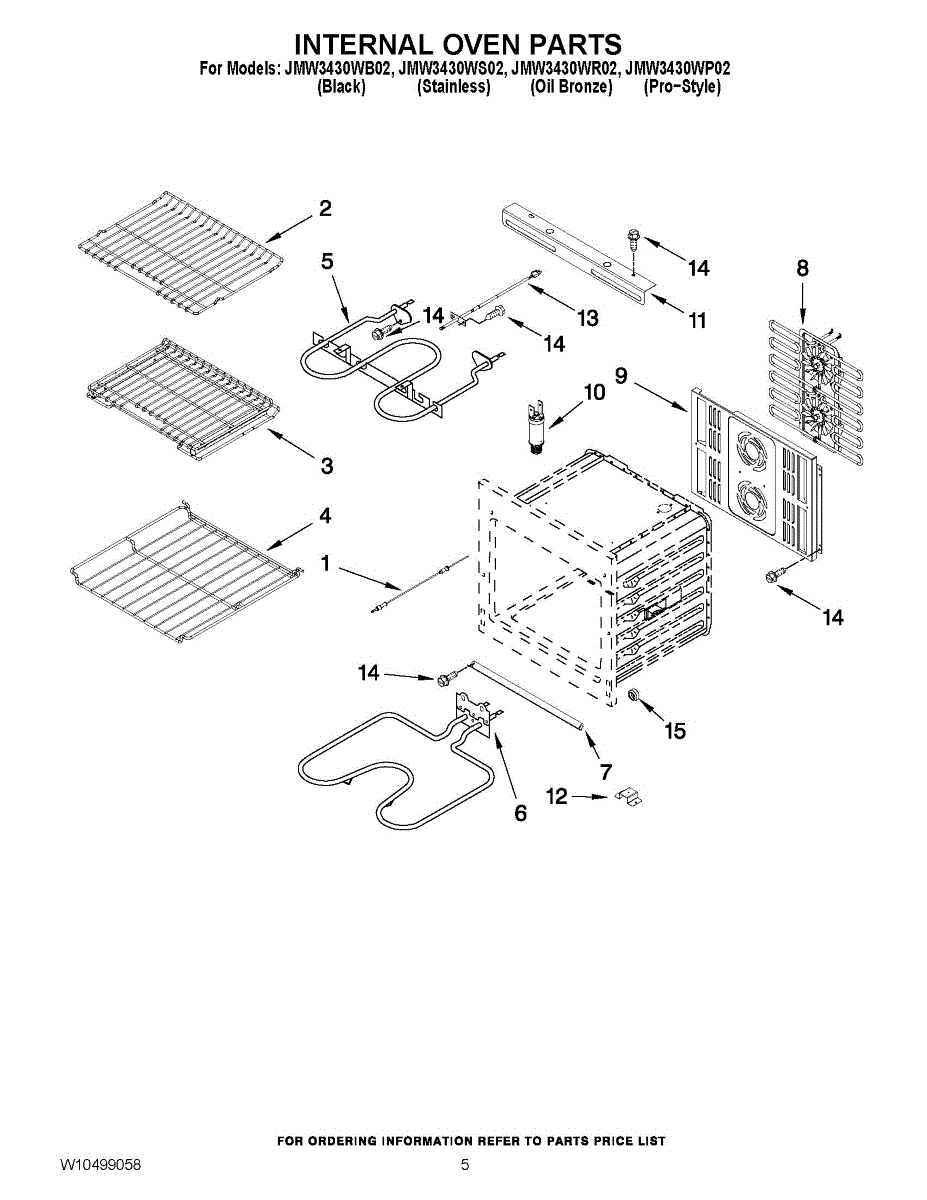 INTERNAL OVEN PARTS
For Models: JMW3430WB02, JMW3430WS02, JMW3430WR02, JMW3430WP02
(Black) (Stainless) (Oil Bronze) (Pro-Style)

2
5
14
13
14
14
11
8
9
10
3
4
1
14
14
15
7
12
6

FOR ORDERING INFORMATION REFER TO PARTS PRICE LIST
W10499058
5