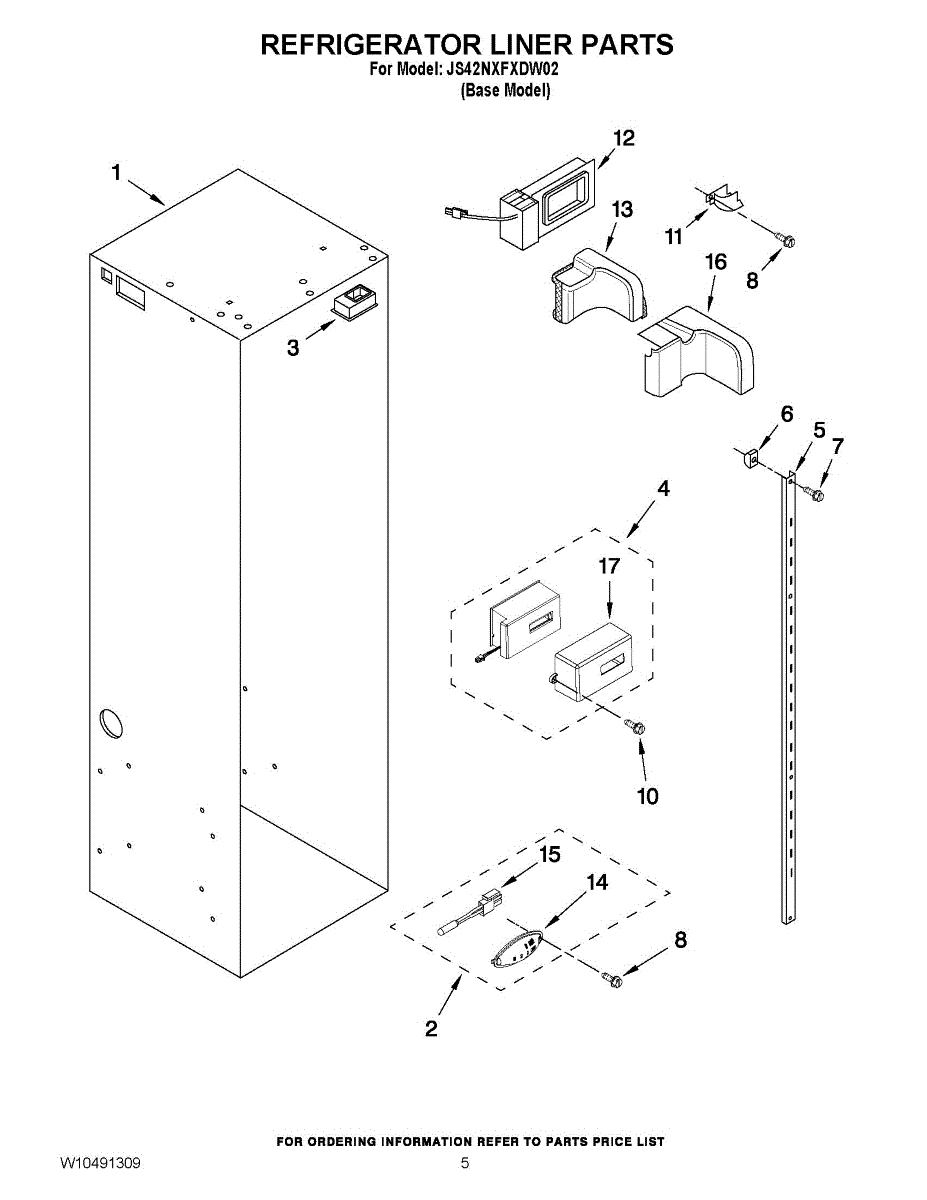 REFRIGERATOR LINER PARTS
For Model: JS42NXFXDW02
(Base Model)

1
12
13
11
8
16
3
6
5
7
4
17
10
15
14
8
2

FOR ORDERING INFORMATION REFER TO PARTS PRICE LIST
W10491309
5