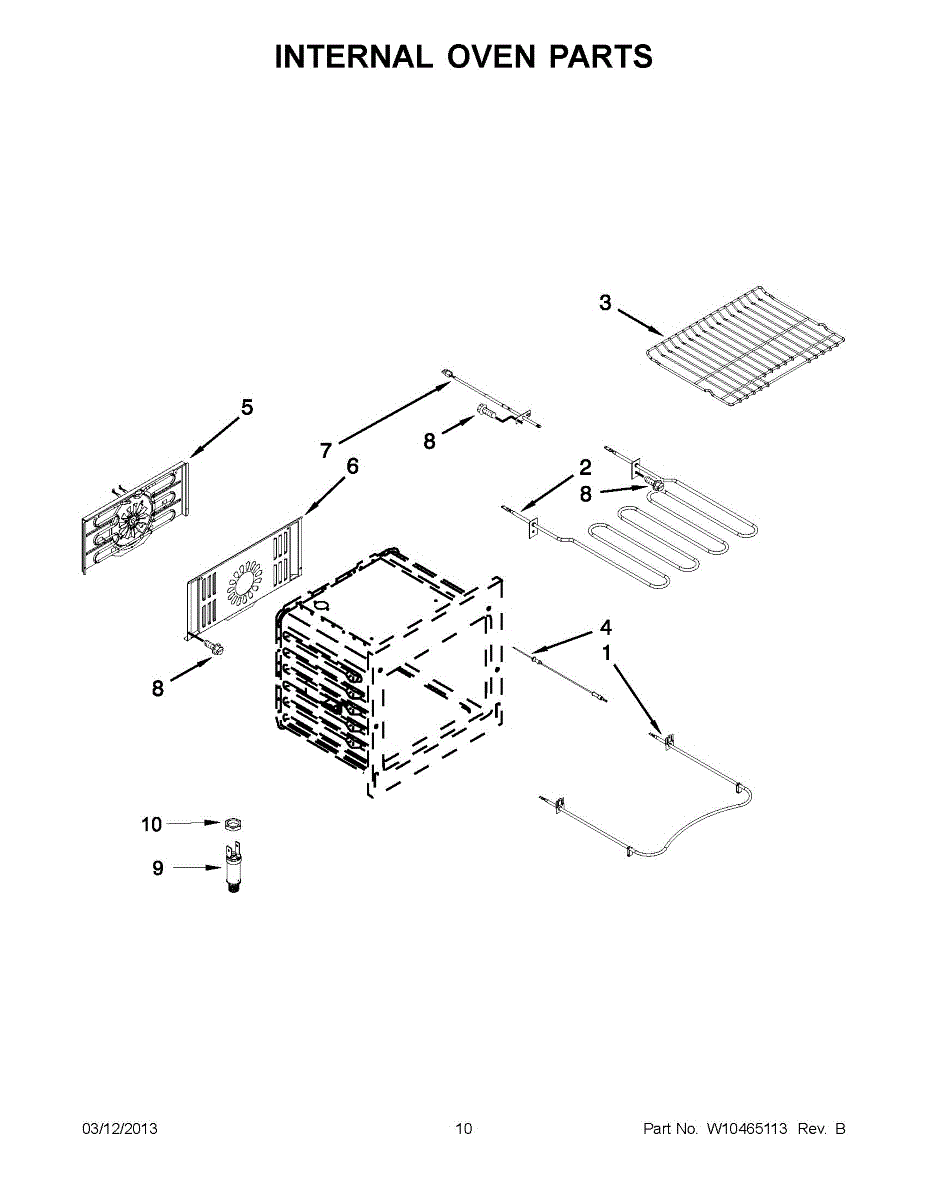 INTERNAL OVEN PARTS

3

5

7

8

6

2

8

4

1

8

10

9

03/12/2013

10

Part No. W10465113 Rev. B