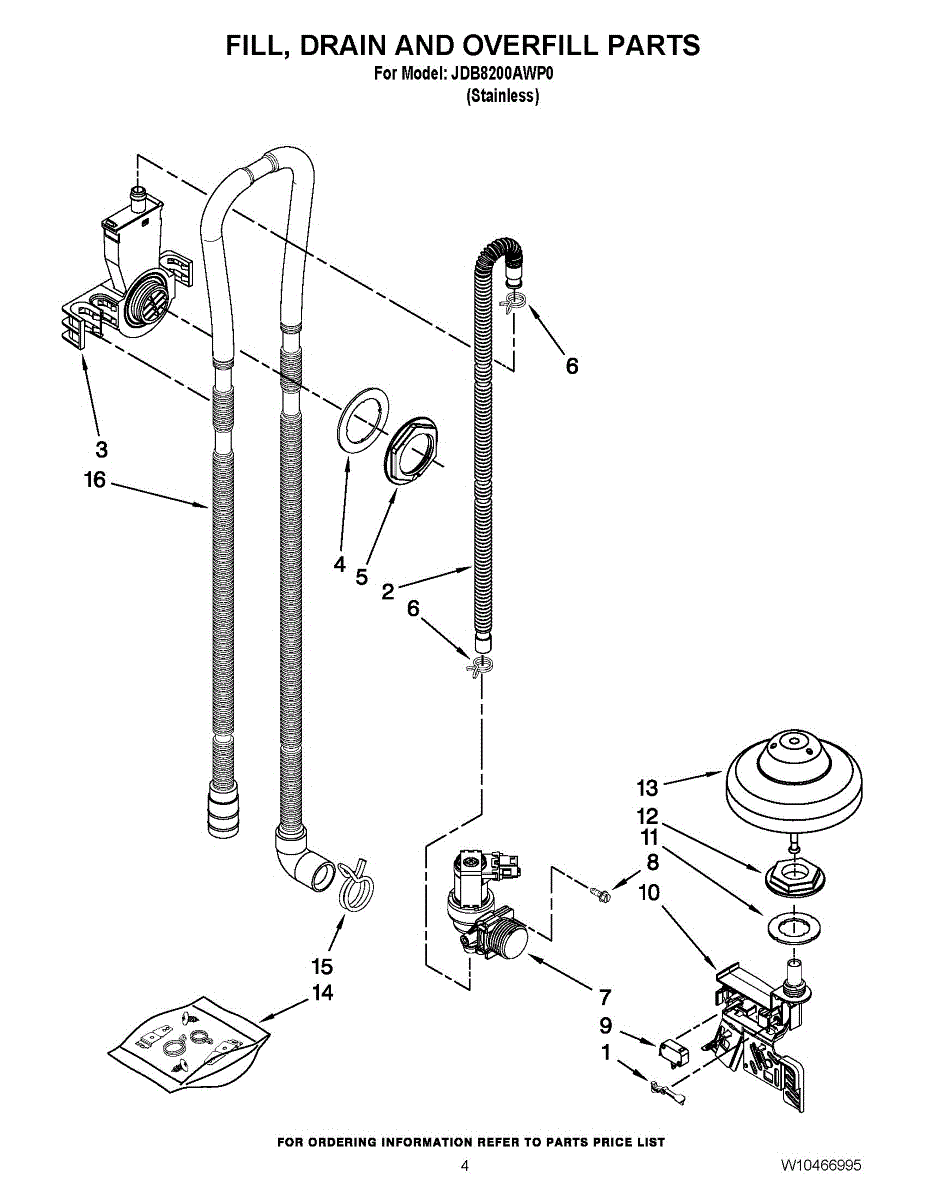 FILL, DRAIN AND OVERFILL PARTS
For Model: JDB8200AWP0
(Stainless)

6
3
16
4
5
2
6
13
12
11
8
10
15
14
7
9
1

FOR ORDERING INFORMATION REFER TO PARTS PRICE LIST
4
W10466995