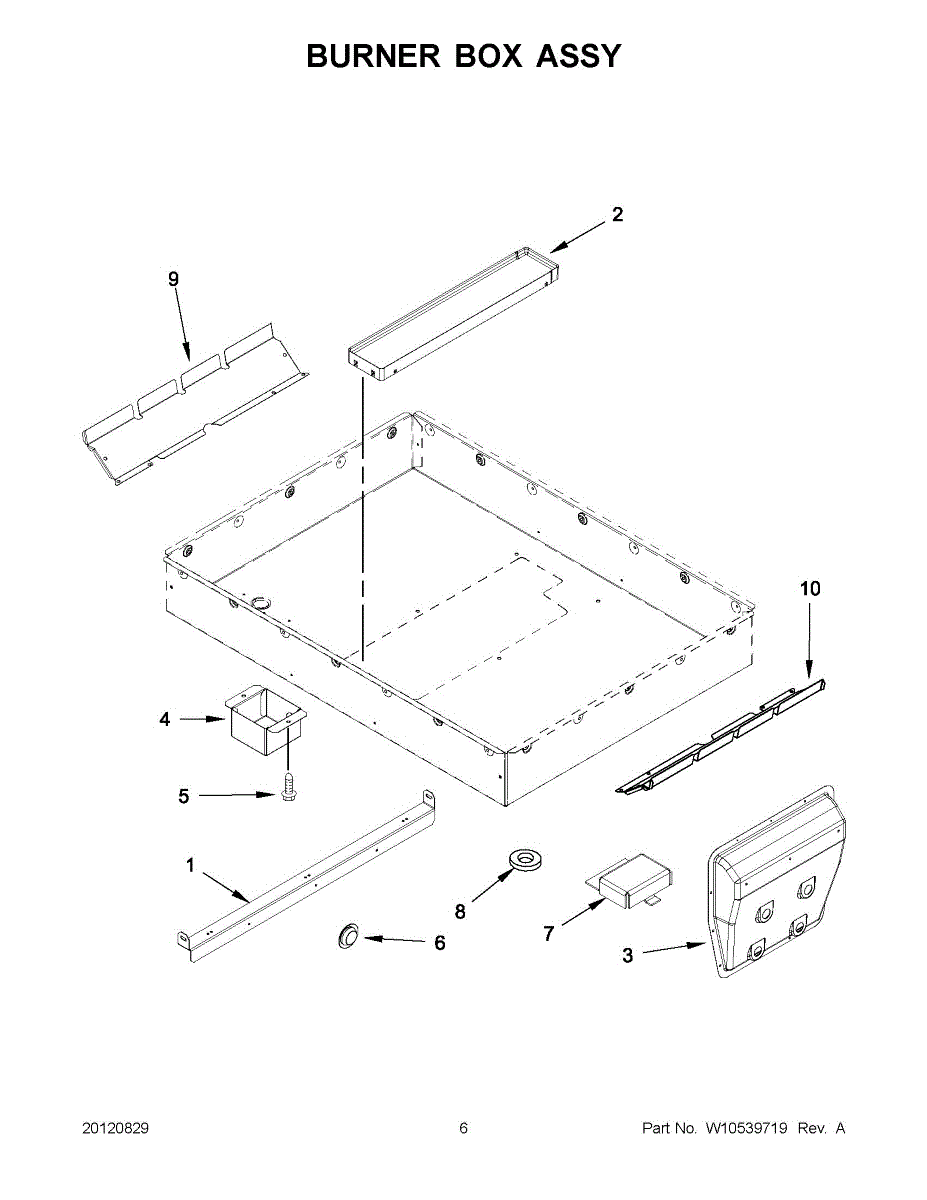 BURNER BOX ASSY

2

9

10

4

5

1

8

7

6

3

20120829

6

Part No. W10539719 Rev. A