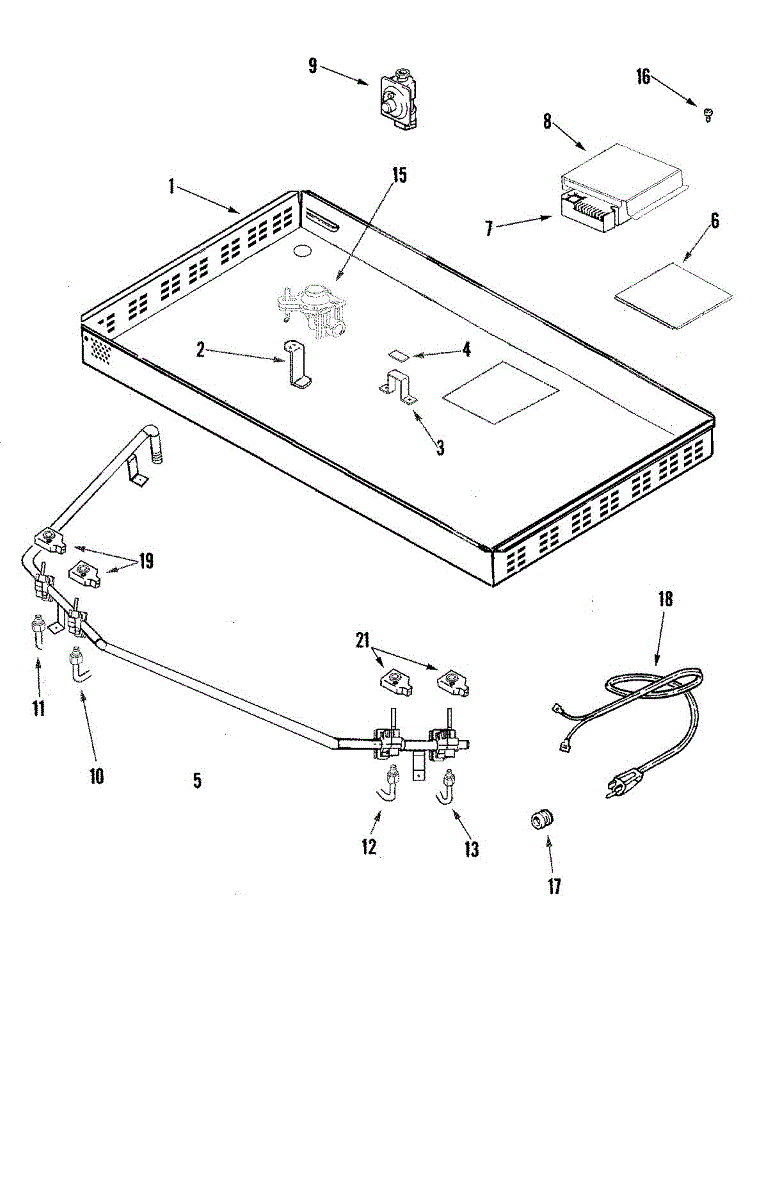 9
16
8
1
15
7
6
2
4
3
19
18
21
11
10
5
12
13
17