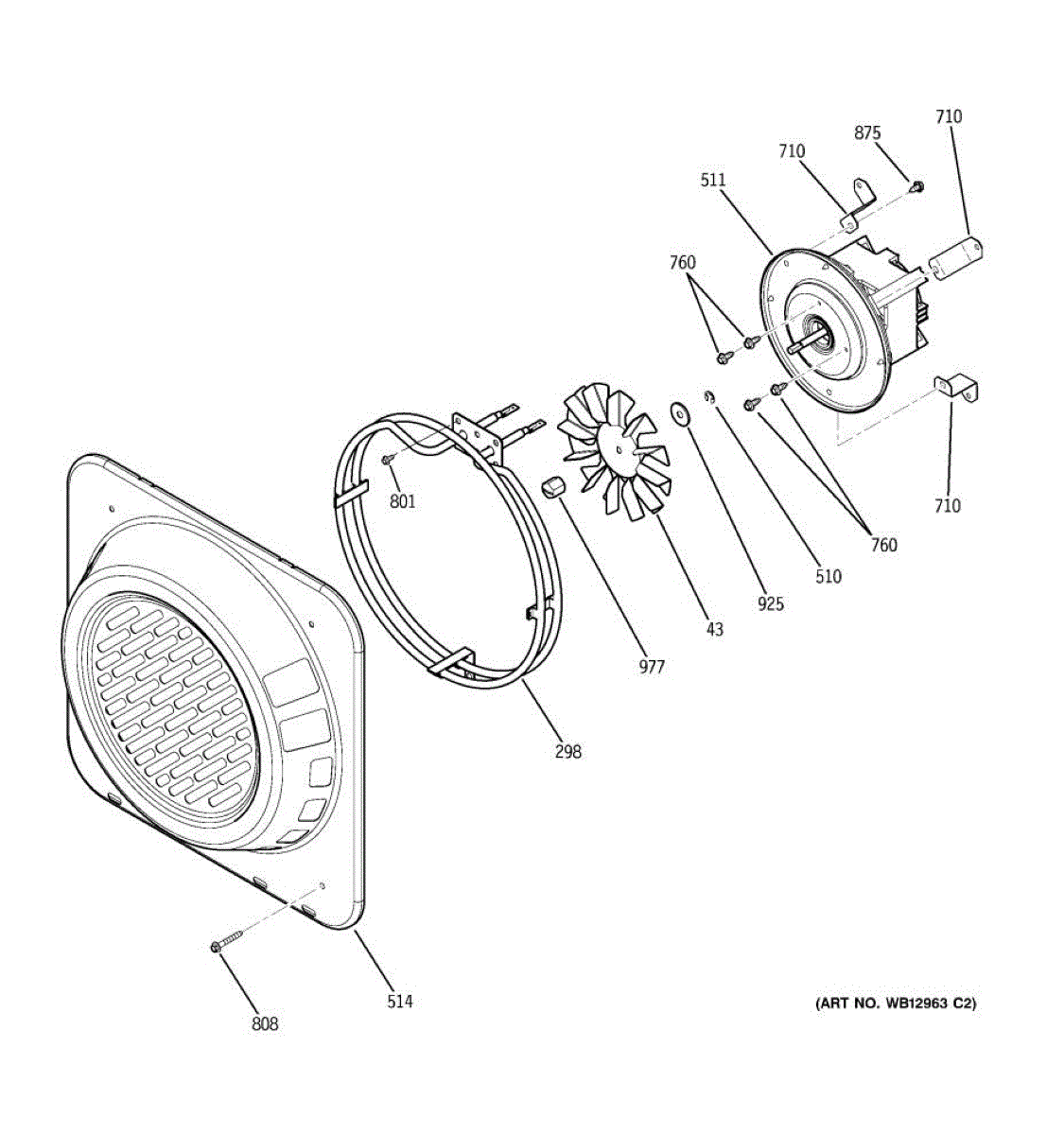 710
875
710
511
760
801
710
760
510
925
43
977
298
514
808
(ART NO. WB12963 C2)