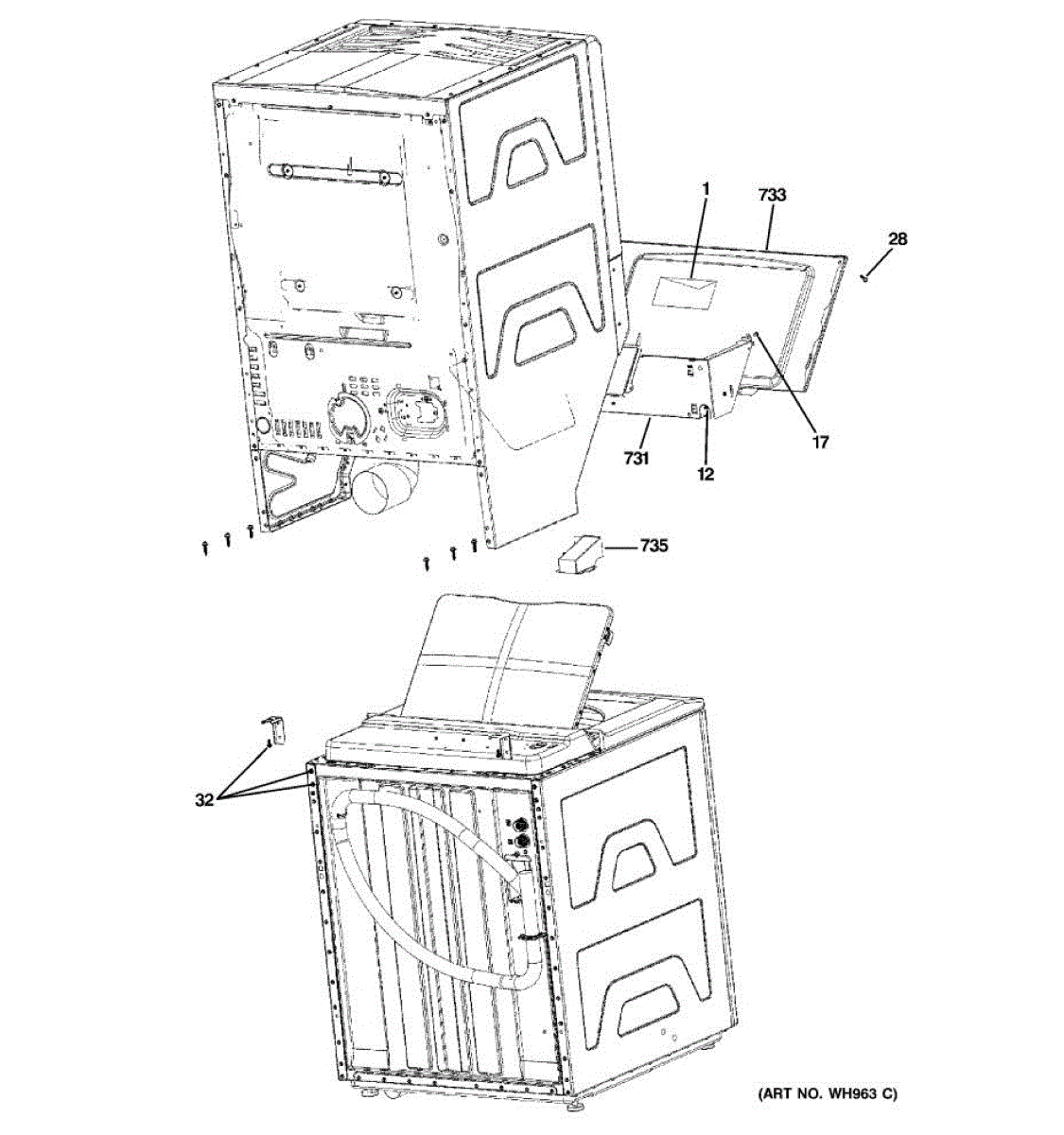 1
733
28
17
731
12
735
32
(ART NO. WH963 C)