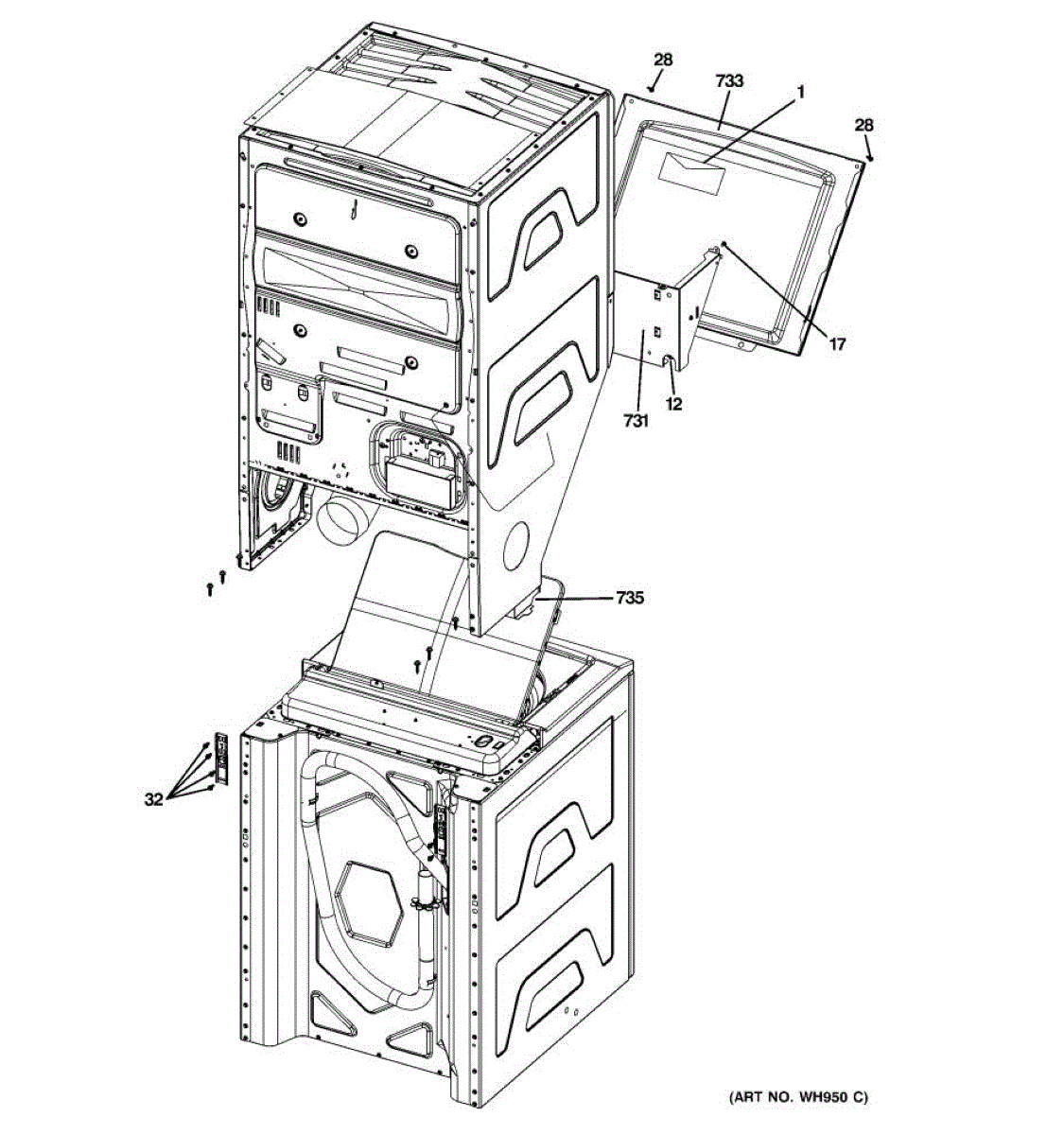 28
733
1
28
17
12
731
735
32
(ART NO. WH950 C)