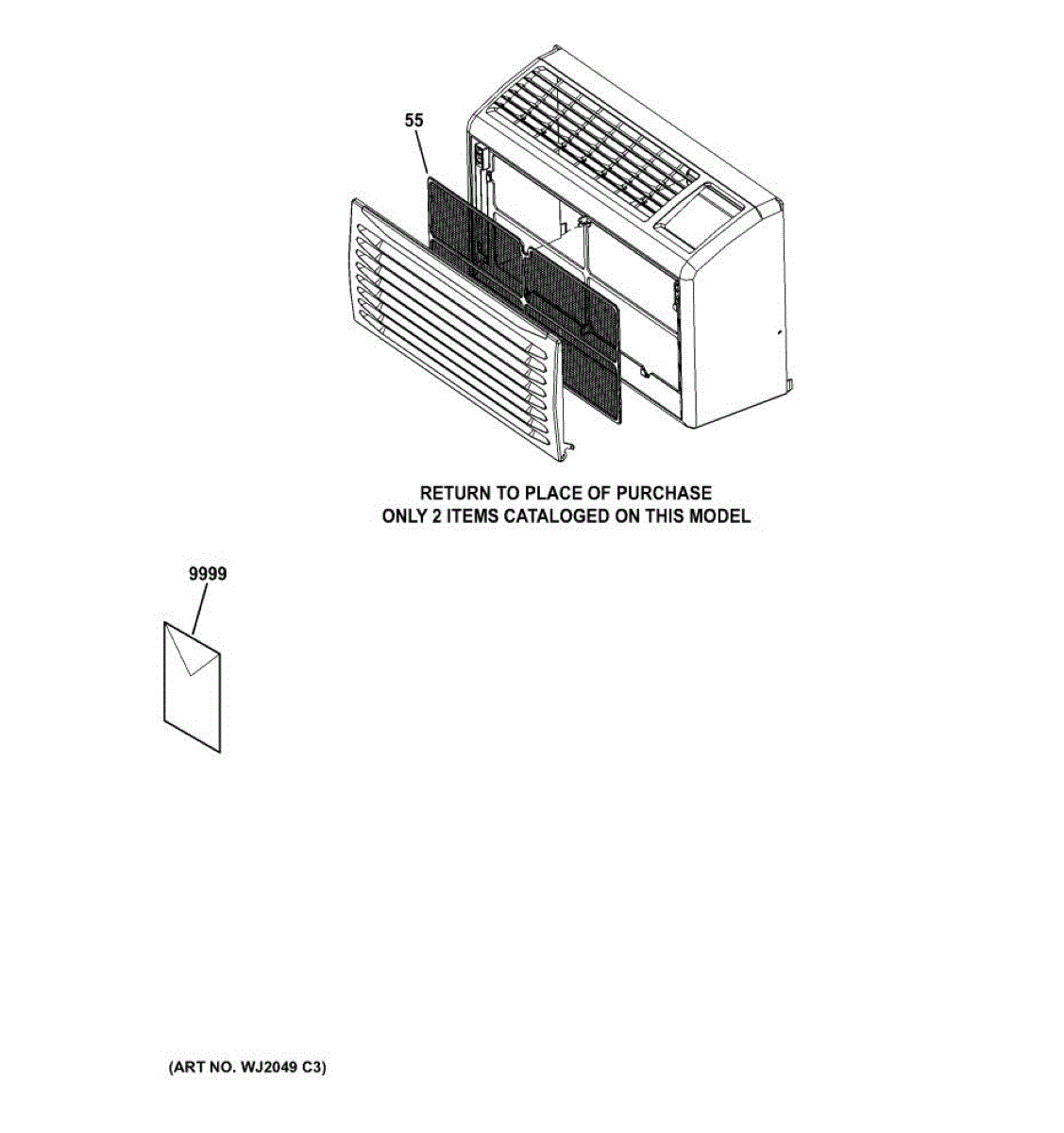 55

RETURN TO PLACE OF PURCHASE
ONLY 2 ITEMS CATALOGED ON THIS MODEL

9999

(ART NO. WJ2049 C3)