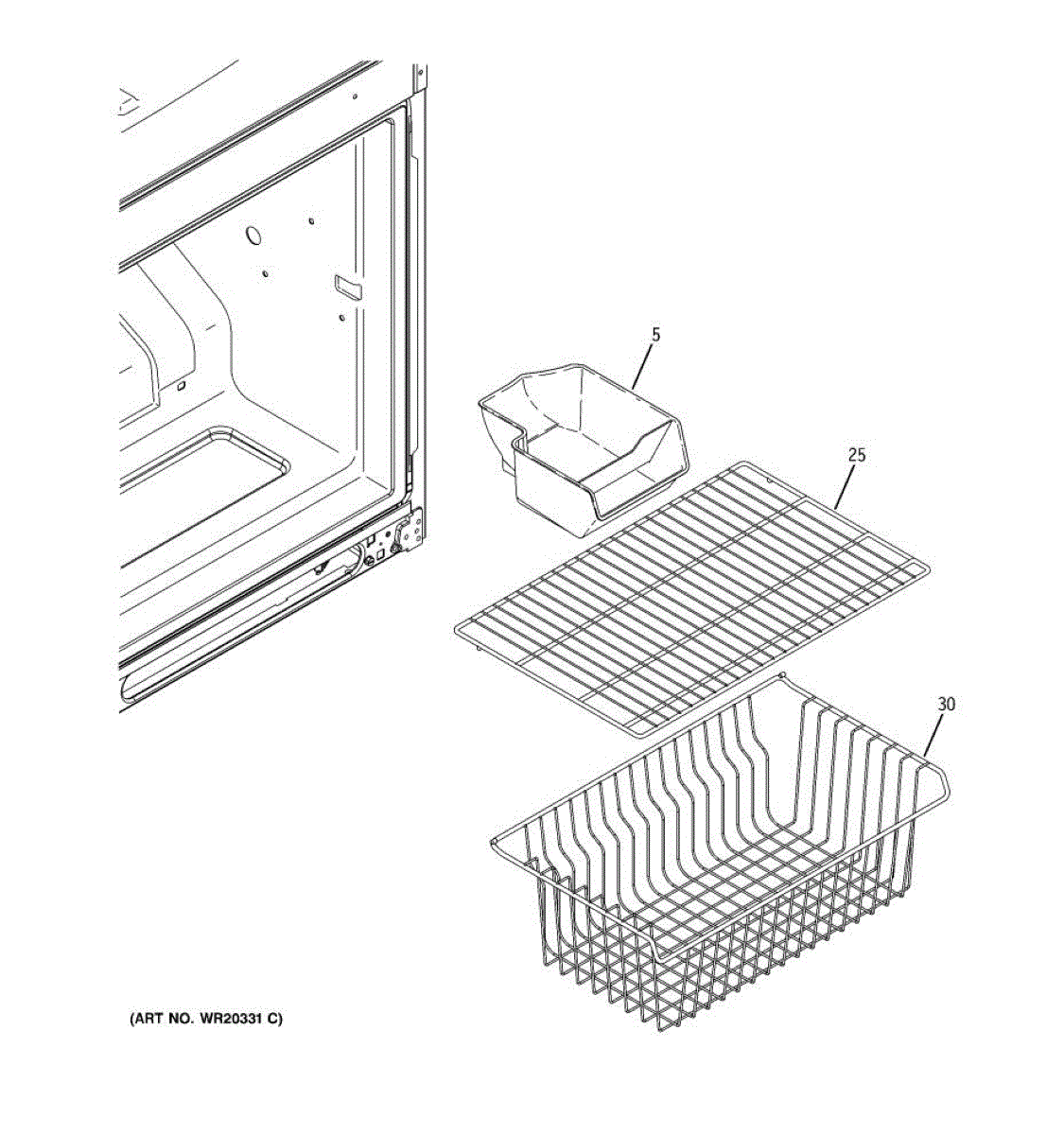 5

25

30

(ART NO. WR20331 C)