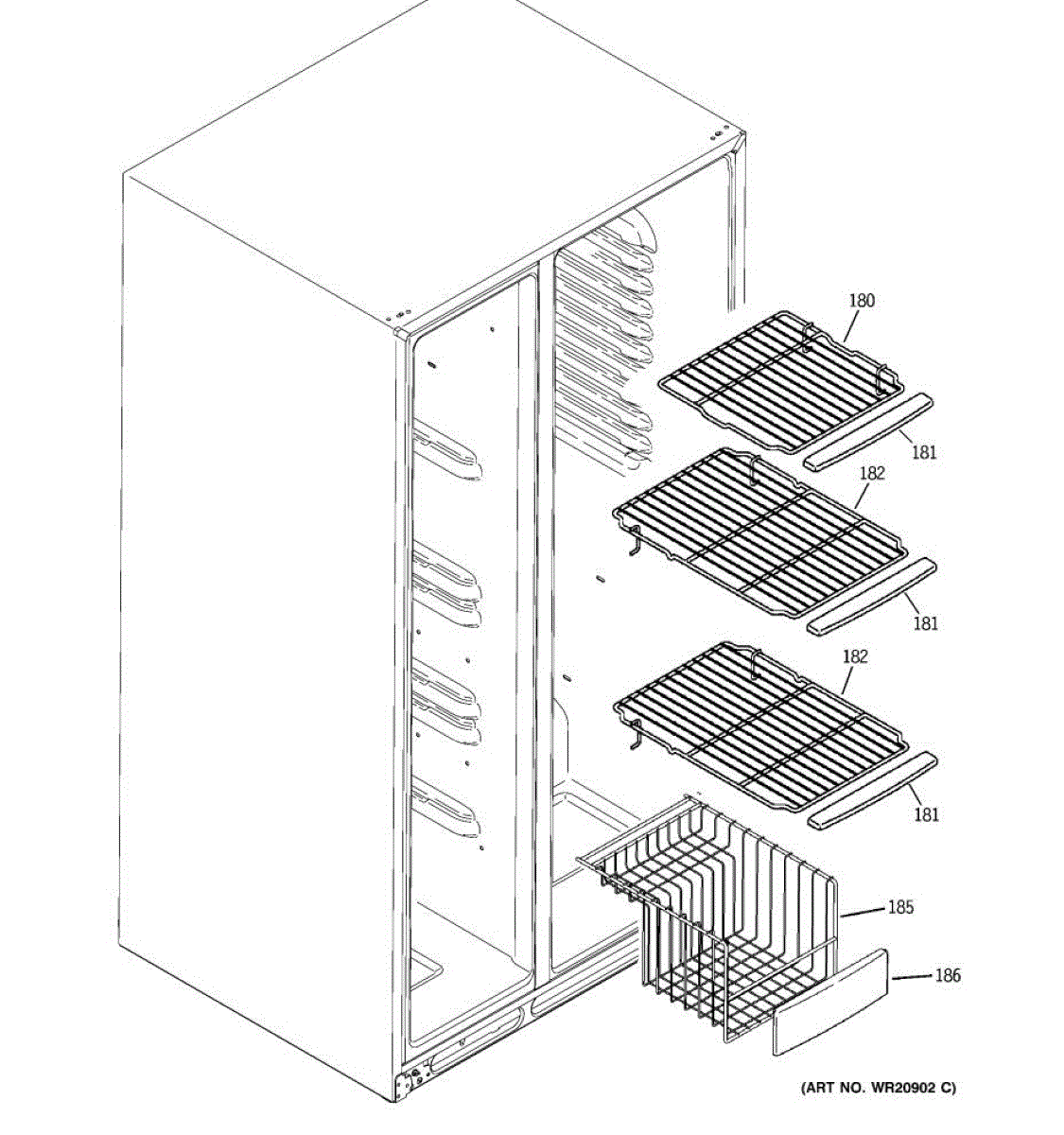 180
181
182
181
182
181
185
186
(ART NO. WR20902 C)