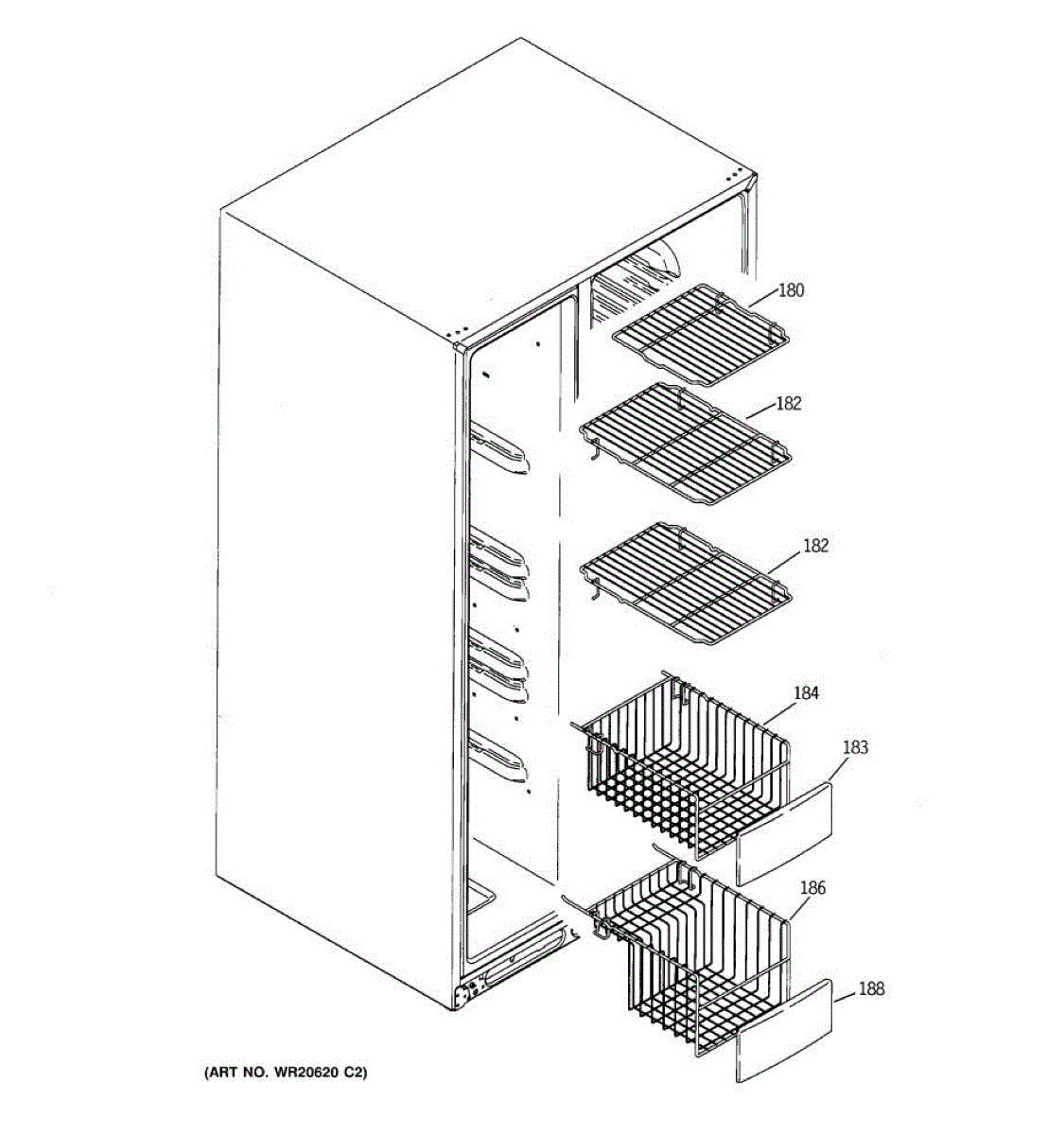 180
182
182
184
183
186
188
(ART NO. WR20620 C2)