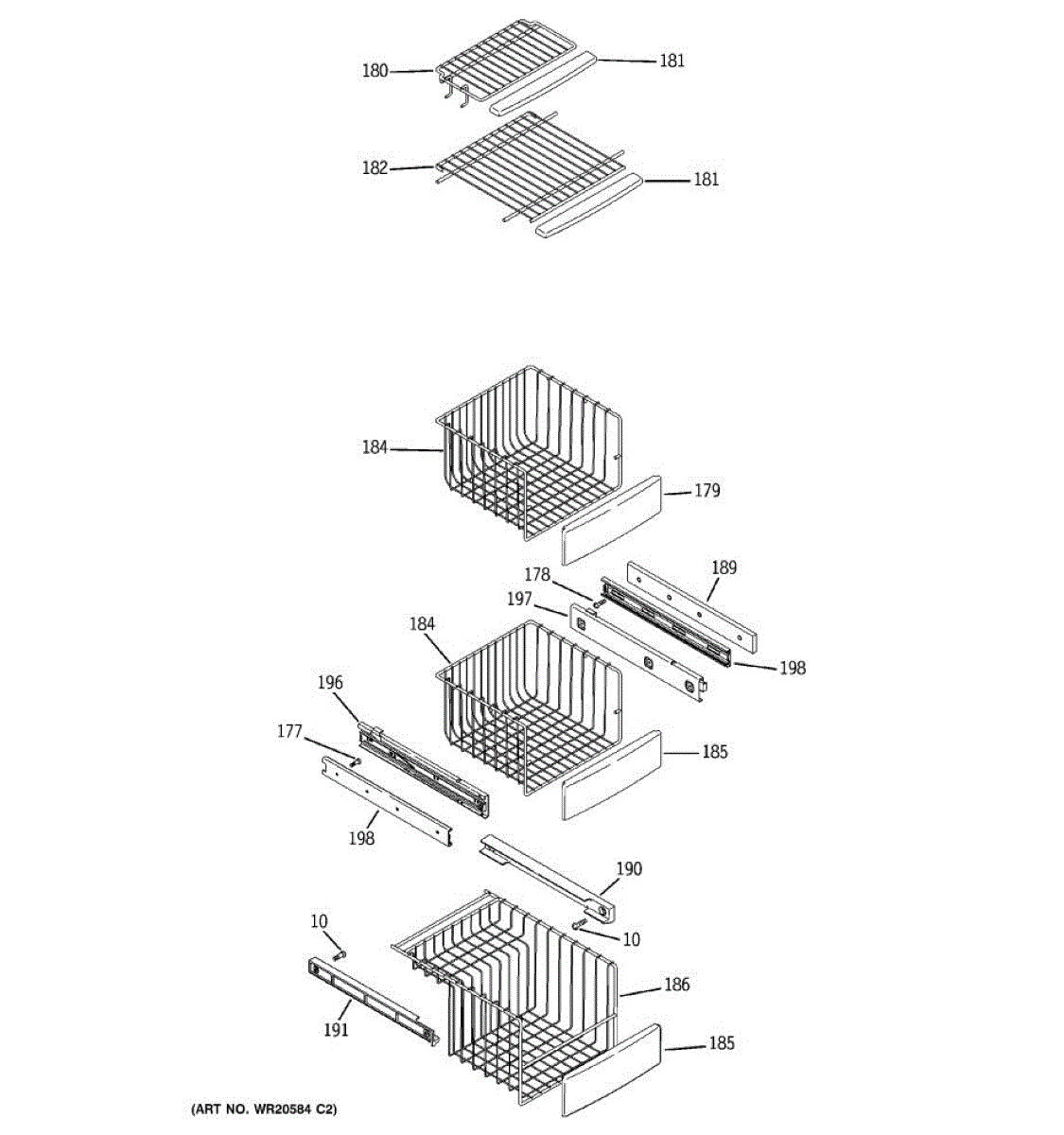 180
181
182
181
184
179
178
189
197
184
198
196
177
185
198
190
10
10
186
191
185
(ART NO. WR20584 C2)